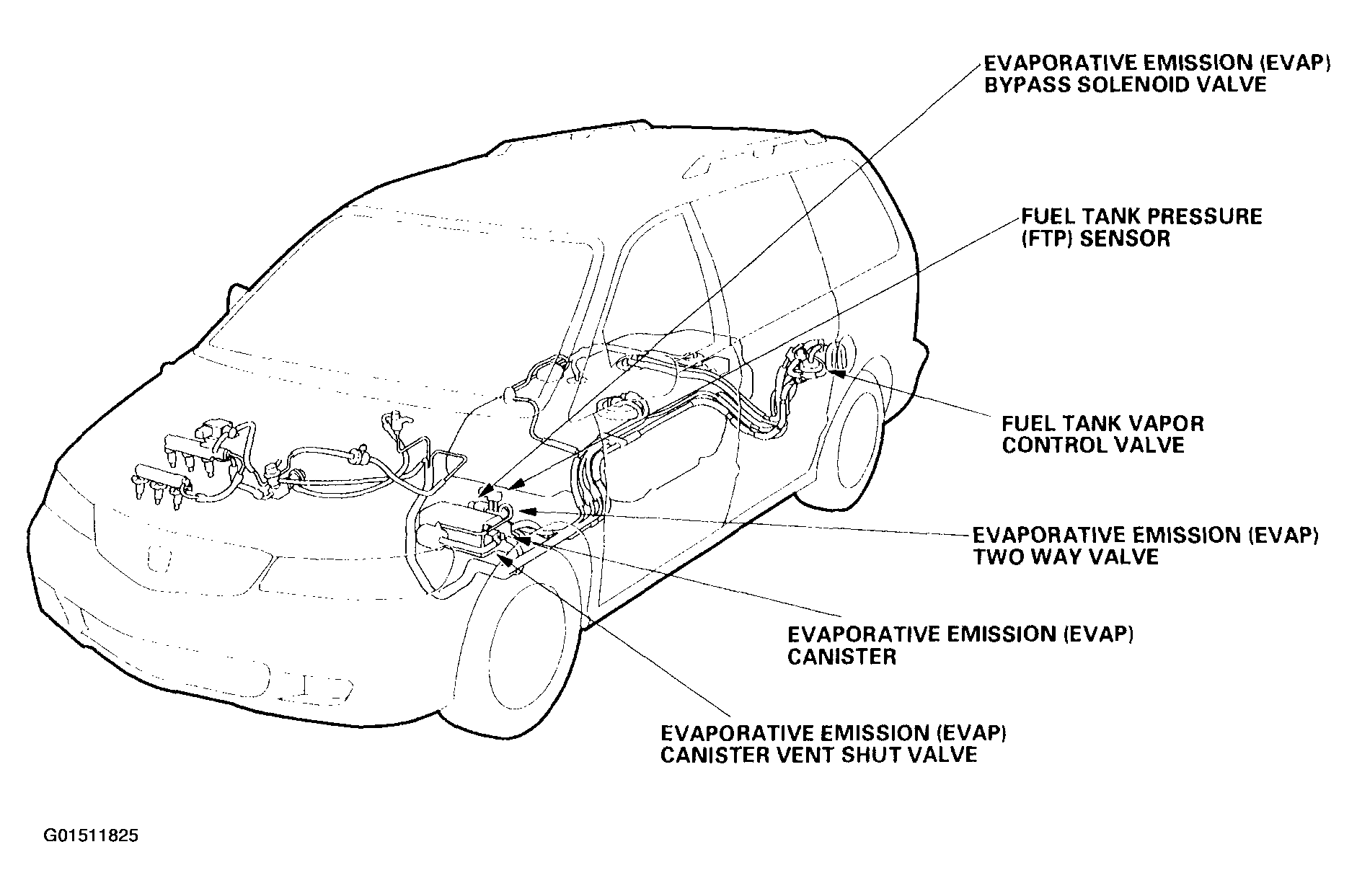 EVAPORATIVE EMISSION (EVAP) BYPASS SOLENOID VALVE

FUEL TANK PRESSURE (FTP) SENSOR

FUEL TANK VAPOR CONTROL VALVE

EVAPORATIVE EMISSION (EVAP) TWO WAY VALVE

EVAPORATIVE EMISSION (EVAP) CANISTER

EVAPORATIVE EMISSION (EVAP) CANISTER VENT SHUT VALVE

G01511825