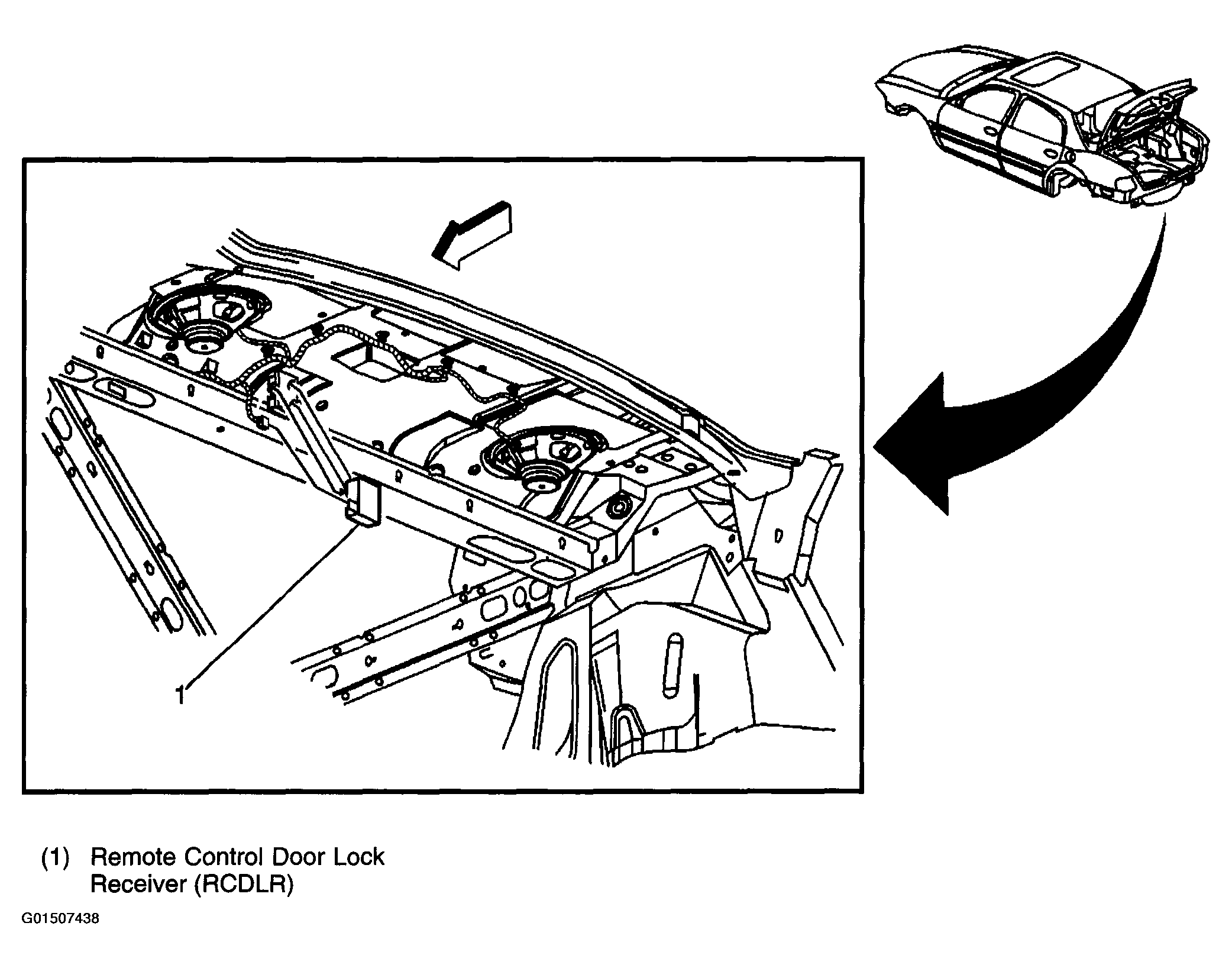 1

(1) Remote Control Door Lock Receiver (RCDLR)

G01507438