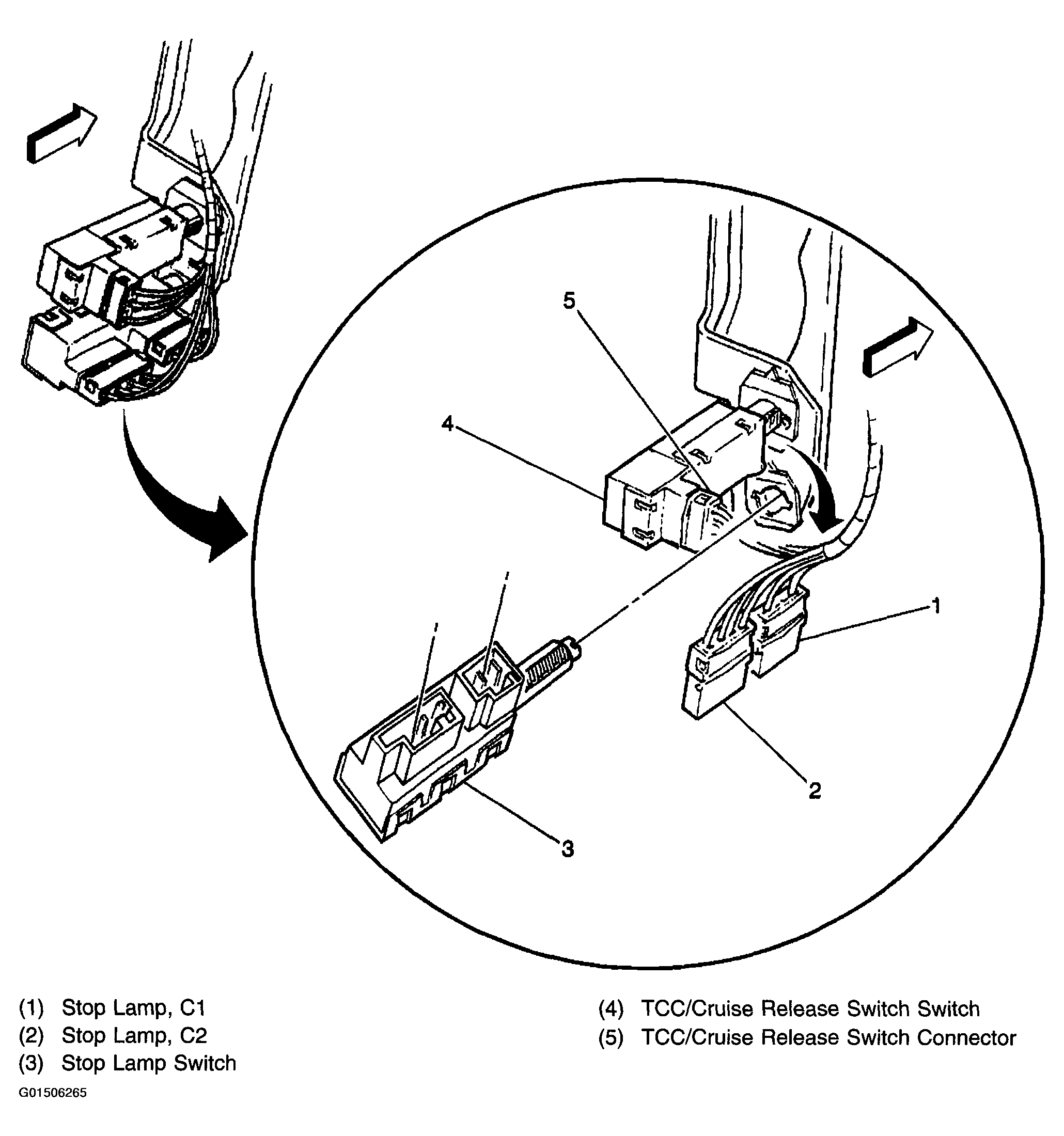 5

4

1

2

3

(1) Stop Lamp, C1
(2) Stop Lamp, C2
(3) Stop Lamp Switch

(4) TCC/Cruise Release Switch Switch
(5) TCC/Cruise Release Switch Connector

G01506265