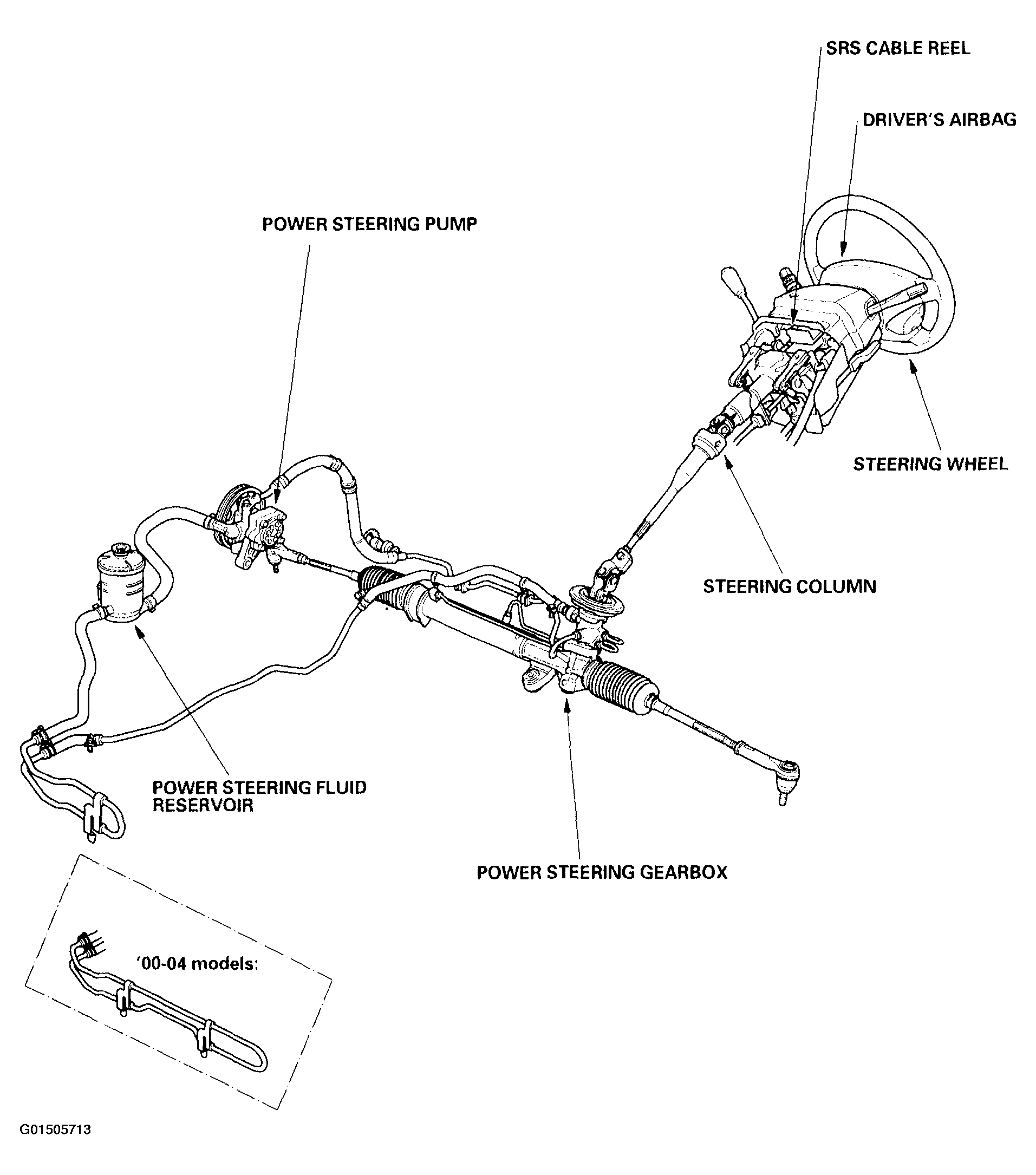 SRS CABLE REEL

DRIVER'S AIRBAG

POWER STEERING PUMP

STEERING WHEEL

STEERING COLUMN

POWER STEERING FLUID RESERVOIR

POWER STEERING GEARBOX

'00-04 models:

G01505713