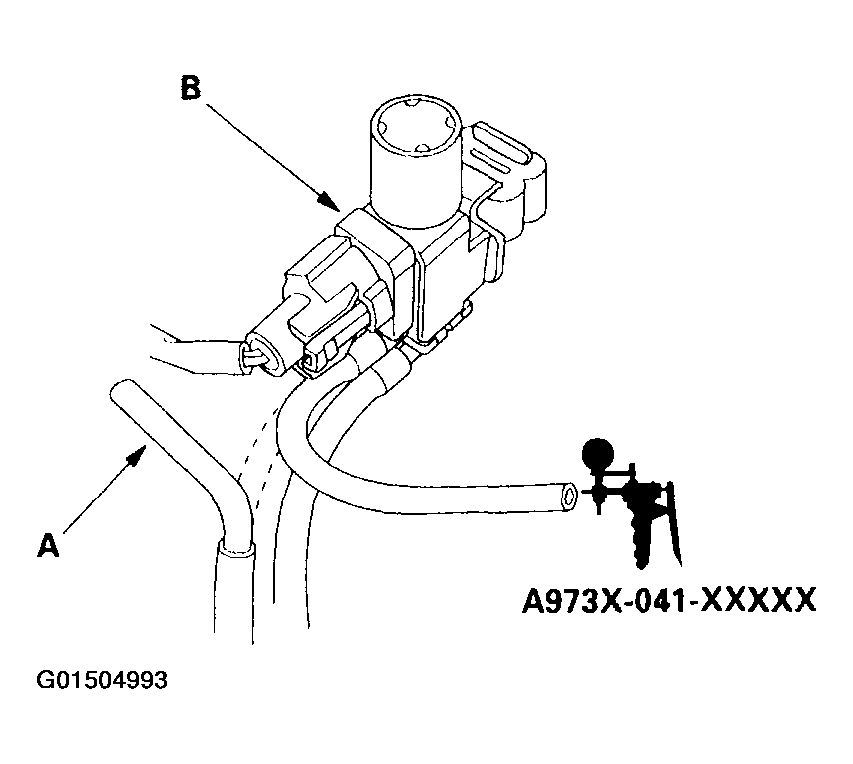 B

A

A973X-041-XXXXX

G01504993