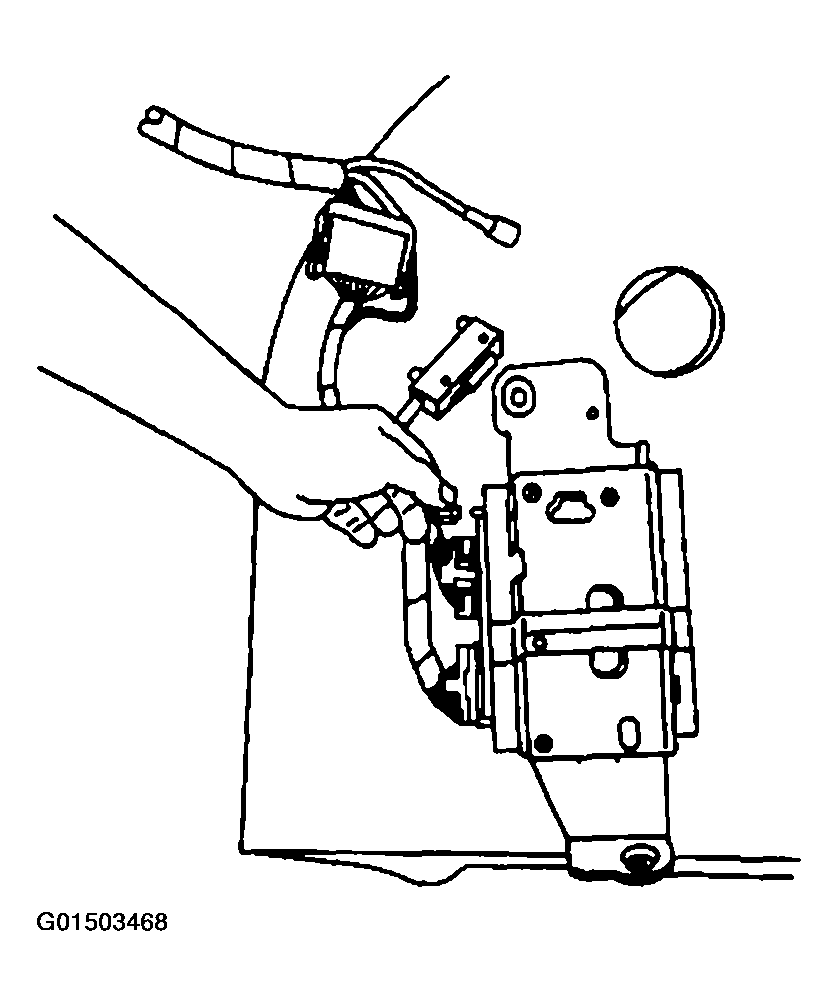 G01503468