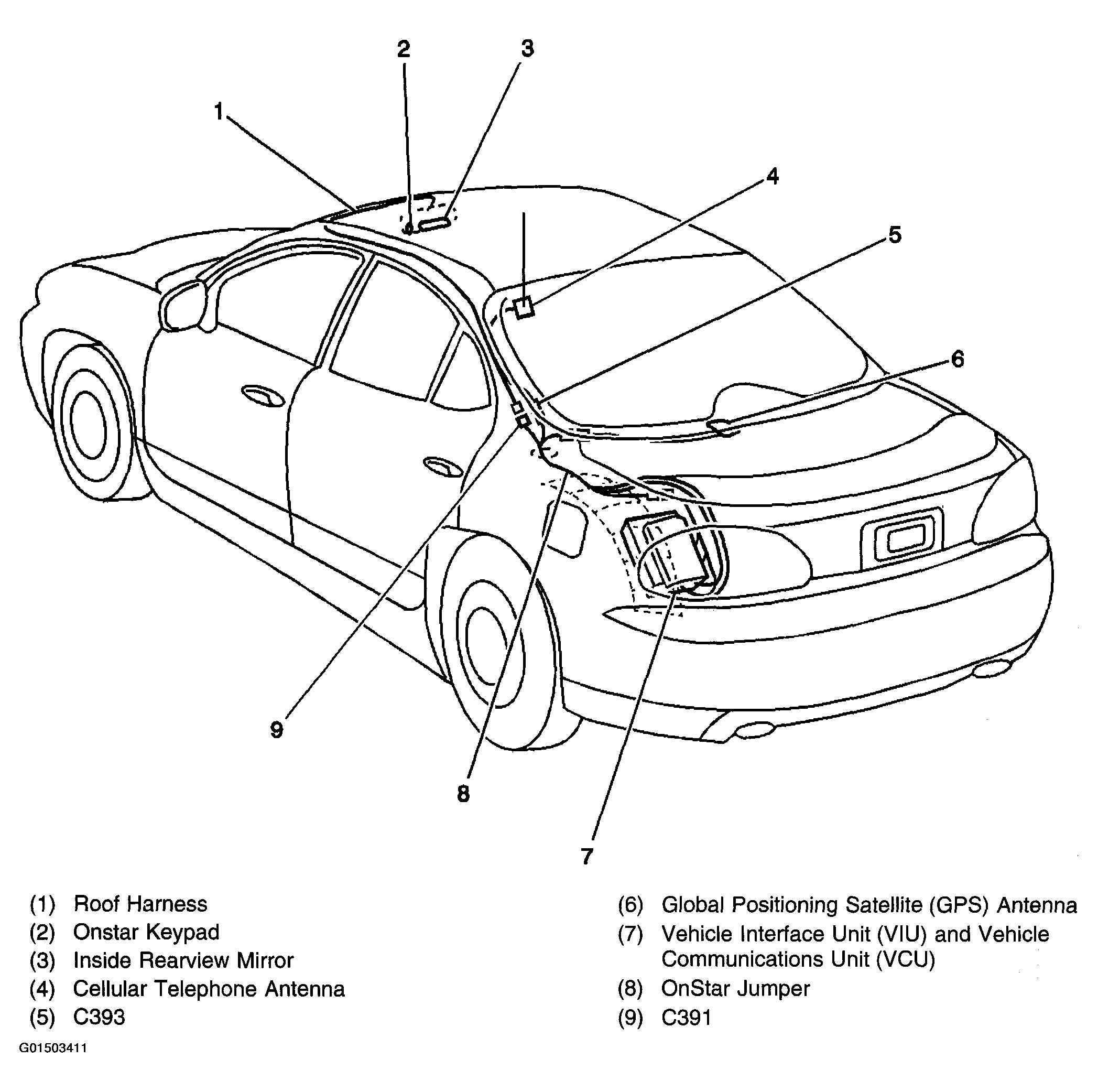 2
3
1
4
5
6
9
8
7

(1) Roof Harness
(2) Onstar Keypad
(3) Inside Rearview Mirror
(4) Cellular Telephone Antenna
(5) C393

(6) Global Positioning Satellite (GPS) Antenna
(7) Vehicle Interface Unit (VIU) and Vehicle Communications Unit (VCU)
(8) OnStar Jumper
(9) C391

G01503411