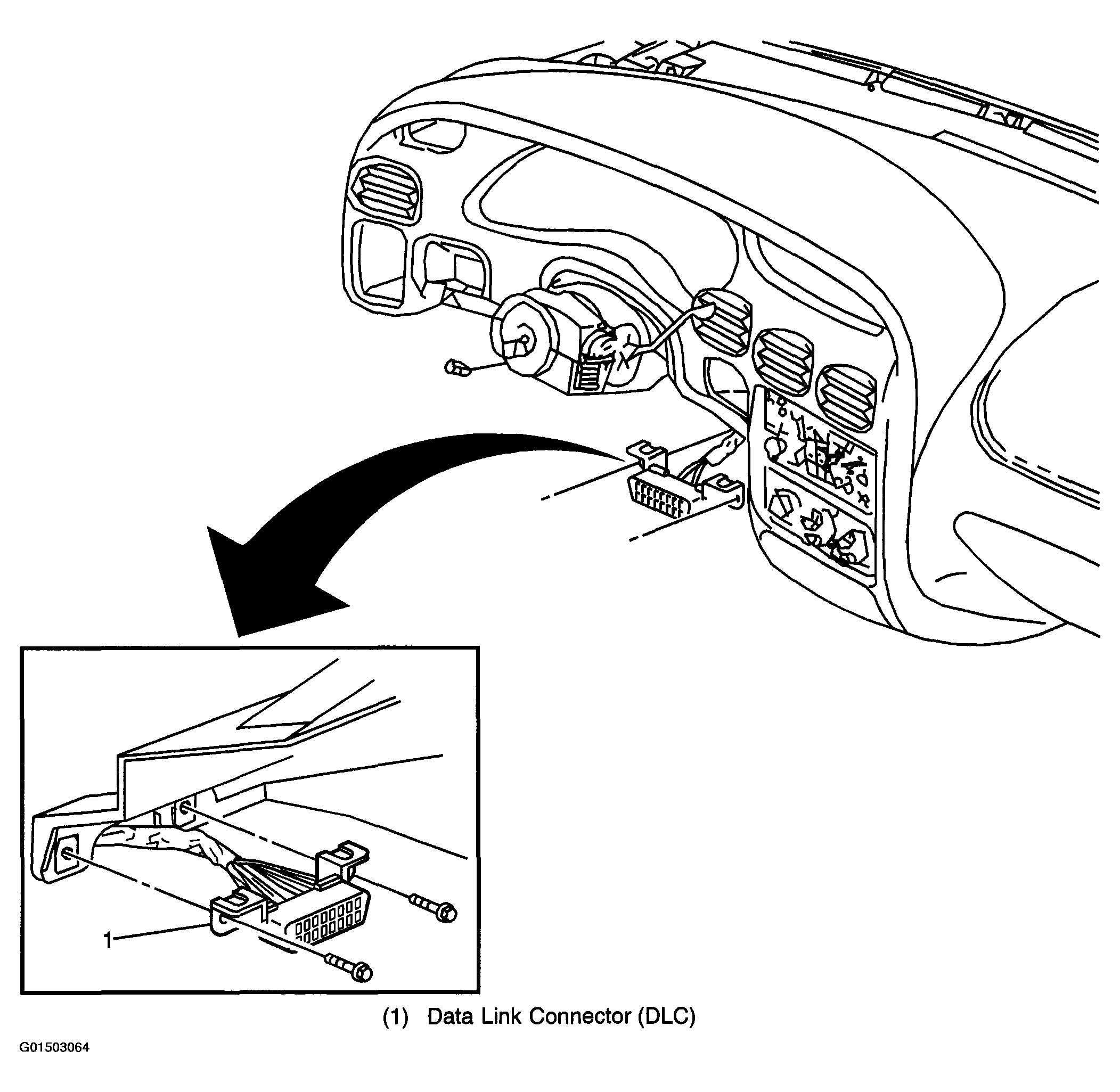 1

(1) Data Link Connector (DLC)

G01503064