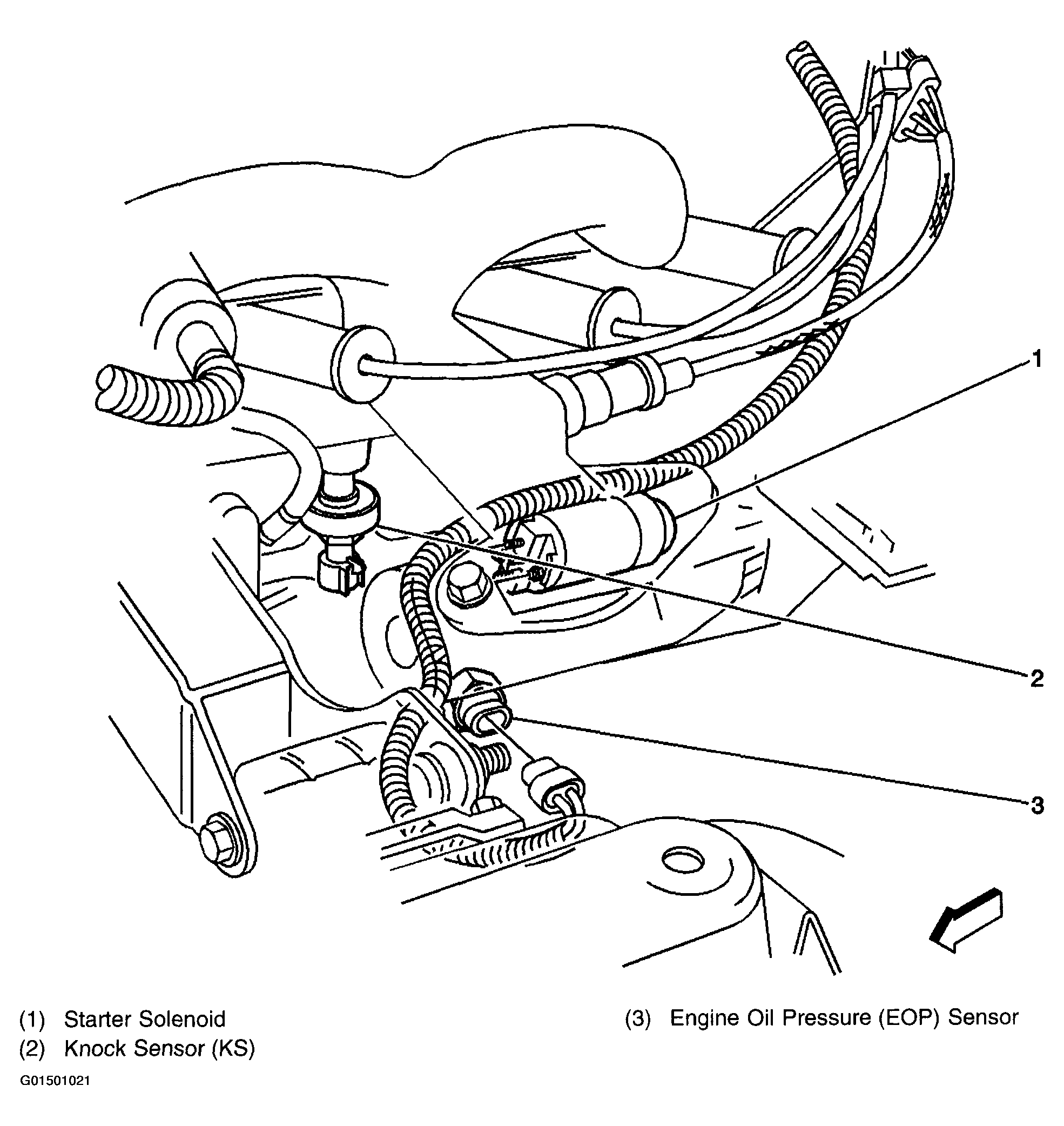 1

2

3

(1) Starter Solenoid
(2) Knock Sensor (KS)

(3) Engine Oil Pressure (EOP) Sensor

G01501021