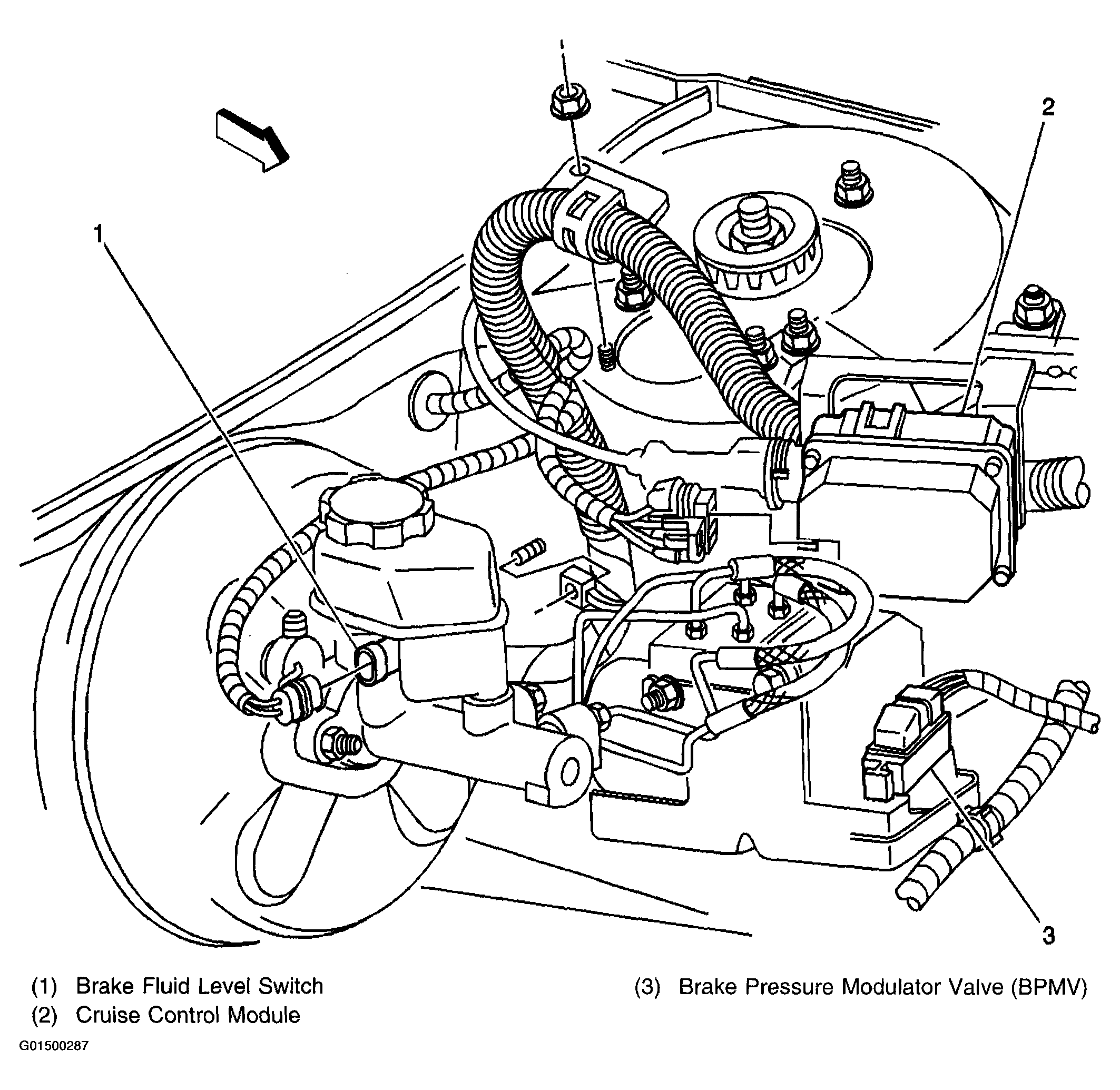 2

1

3

(1) Brake Fluid Level Switch
(2) Cruise Control Module

(3) Brake Pressure Modulator Valve (BPMV)

G01500287