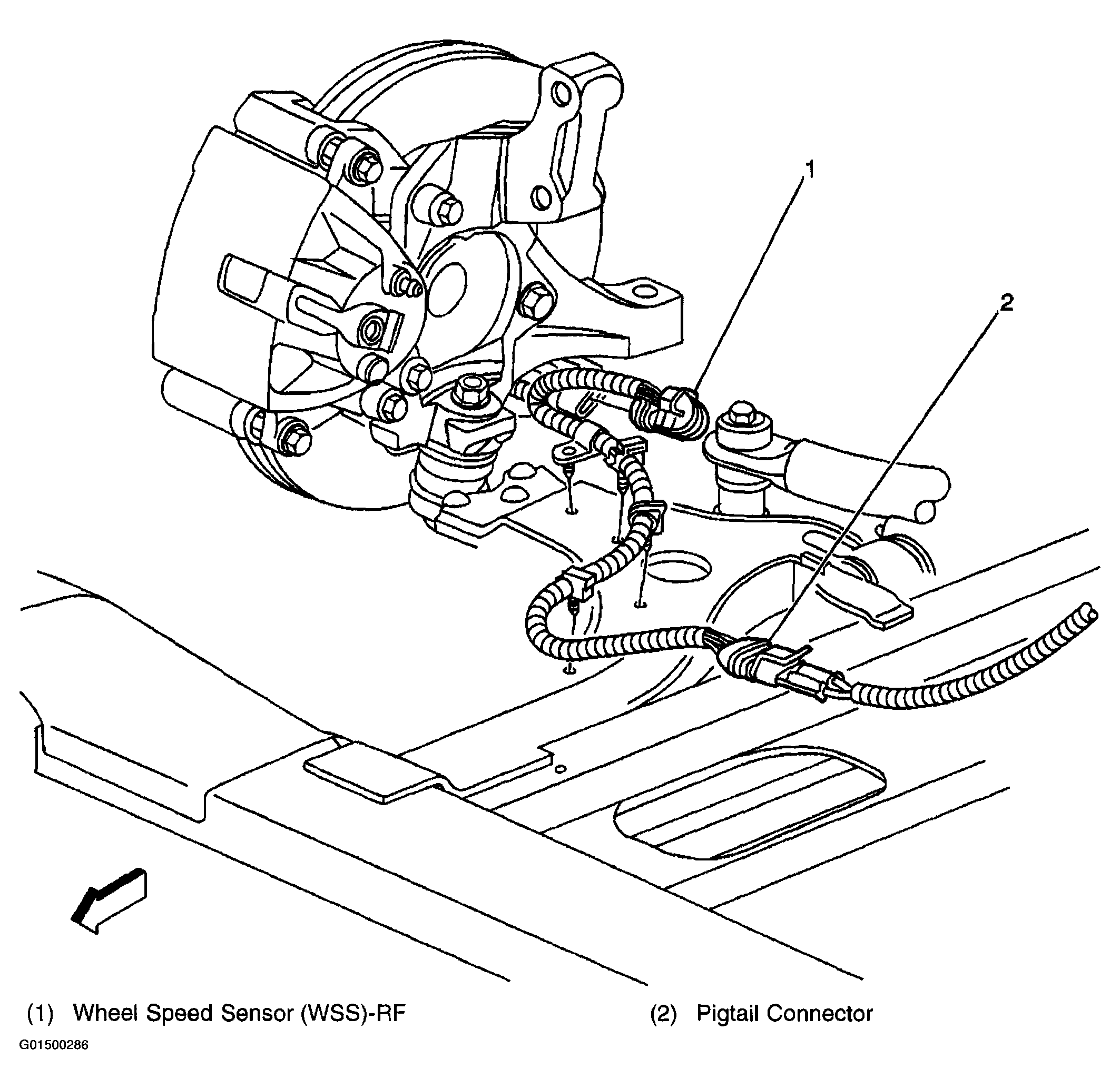 1

2

(1) Wheel Speed Sensor (WSS)-RF

(2) Pigtail Connector

G01500286