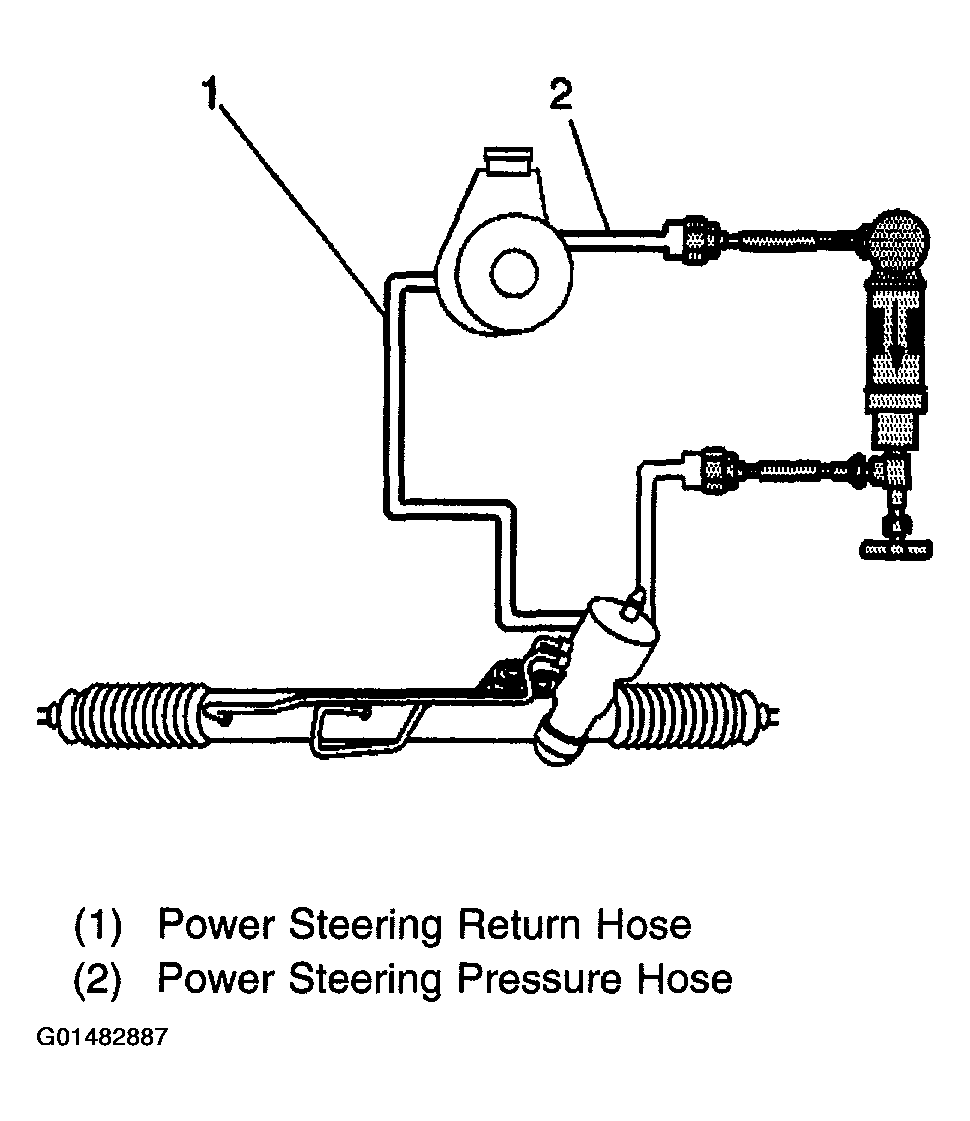 1
2

(1) Power Steering Return Hose
(2) Power Steering Pressure Hose

G01482887