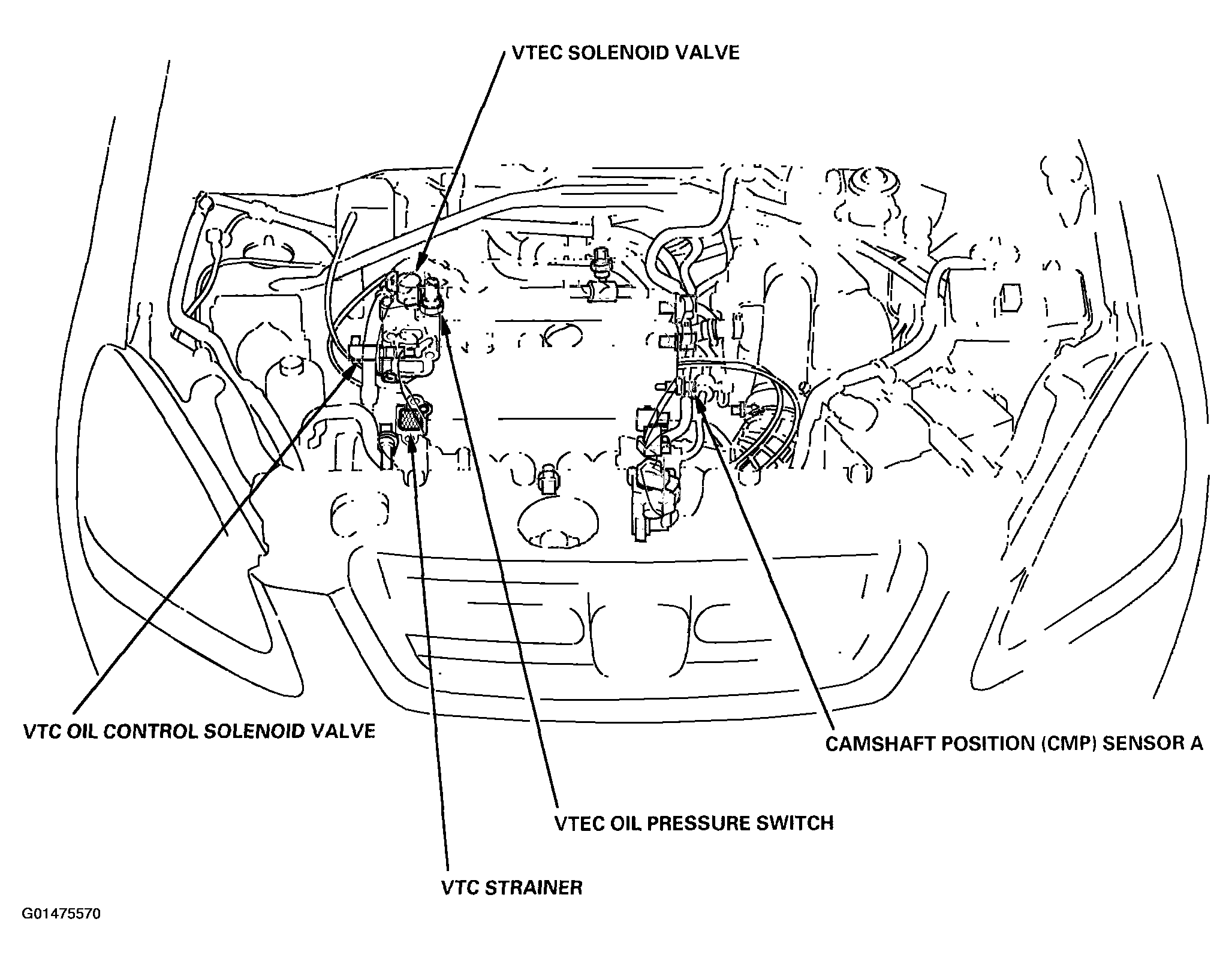 VTEC SOLENOID VALVE

VTC OIL CONTROL SOLENOID VALVE

CAMSHAFT POSITION (CMP) SENSOR A

VTEC OIL PRESSURE SWITCH

VTC STRAINER

G01475570