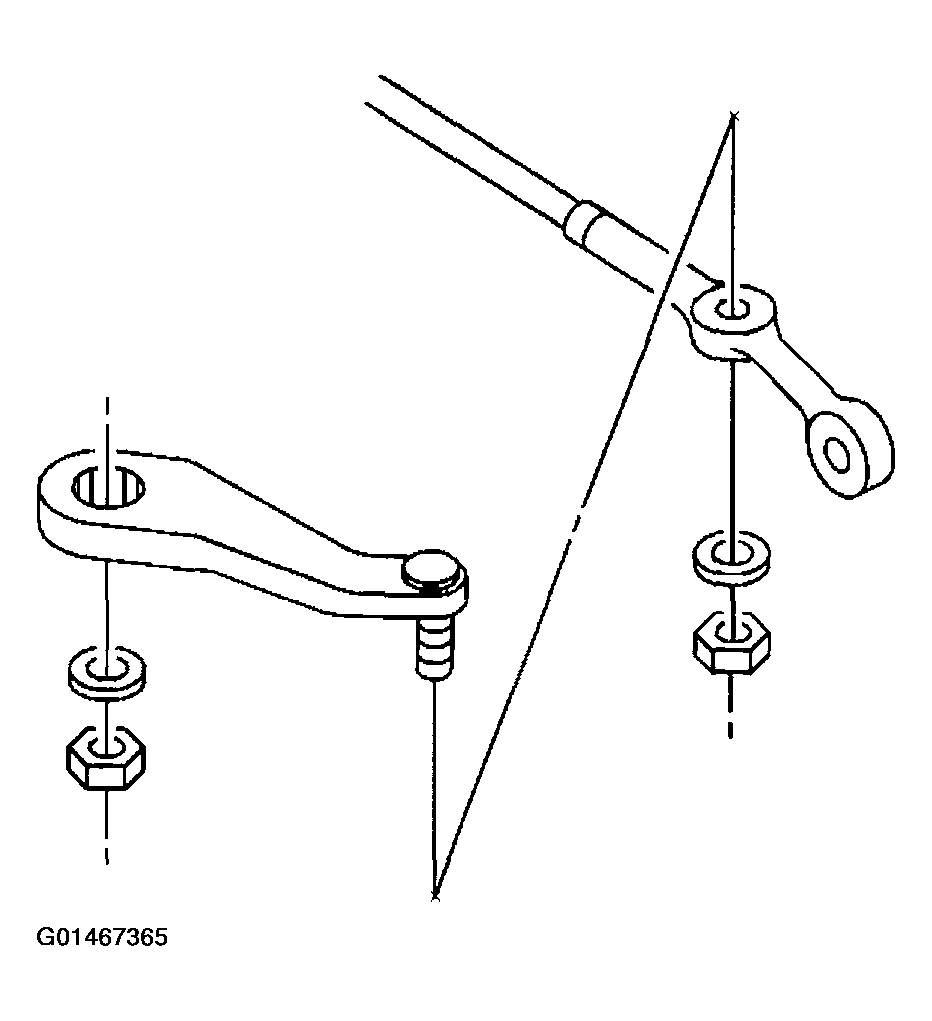 G01467365