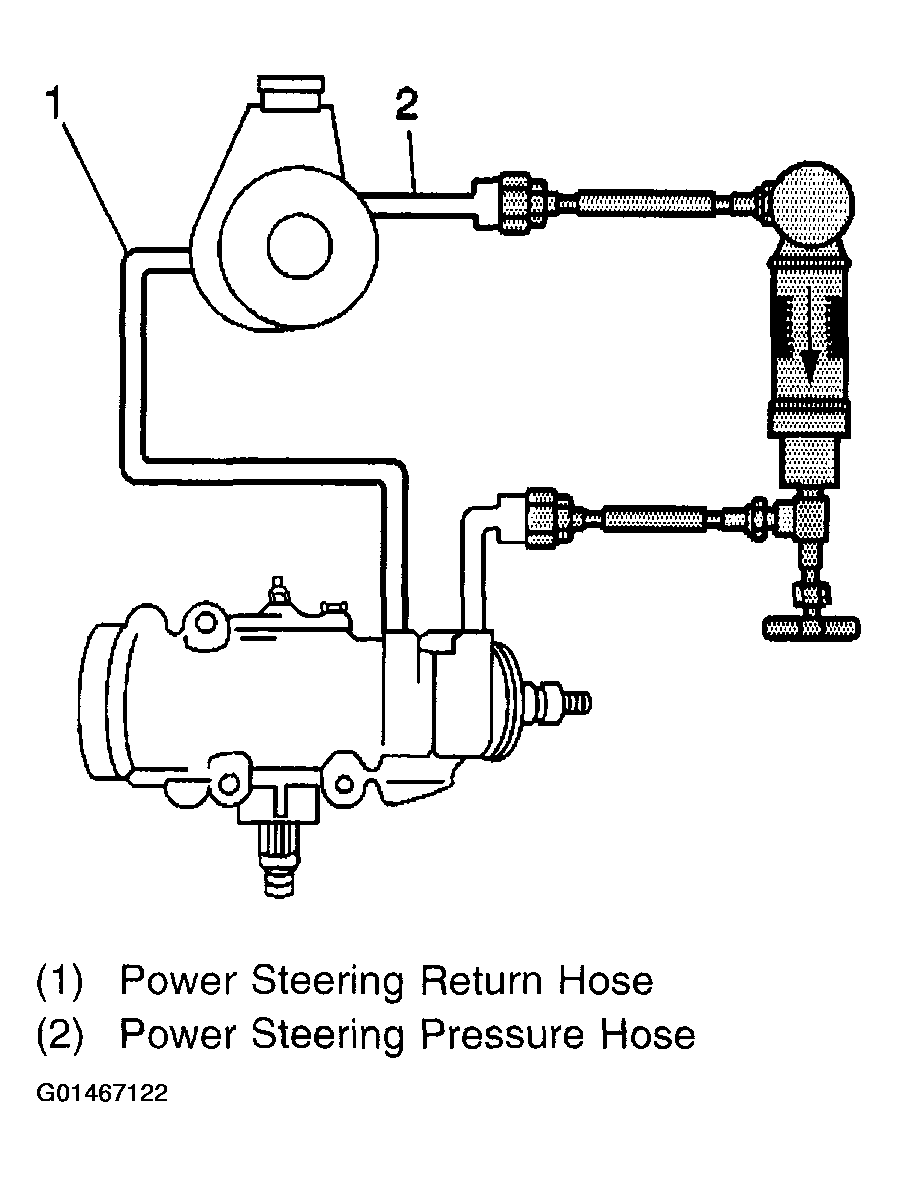 1

2

(1) Power Steering Return Hose
(2) Power Steering Pressure Hose

G01467122