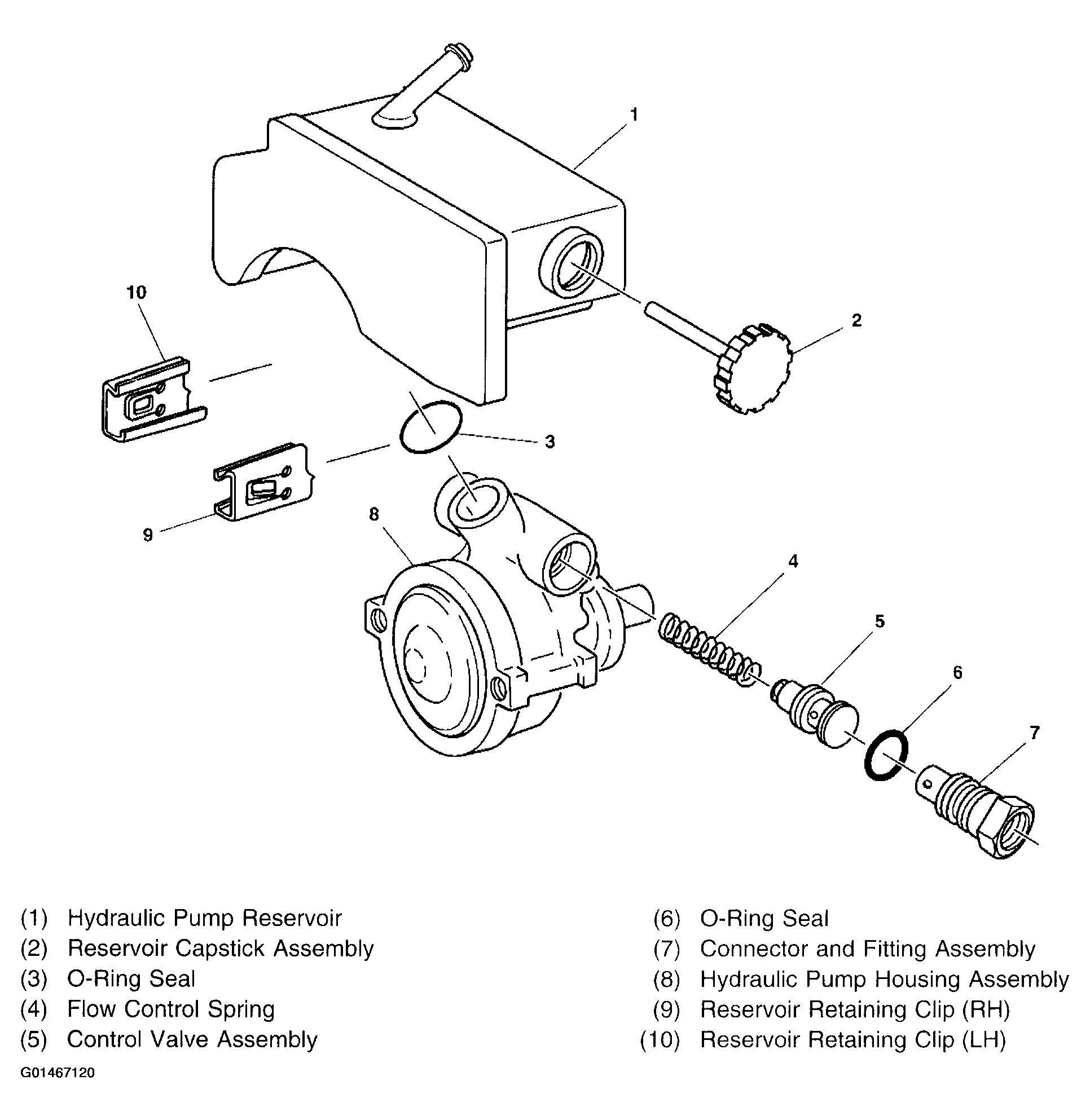 1
10
2
3
9
8
4
5
6
7

(1) Hydraulic Pump Reservoir
(2) Reservoir Capstick Assembly
(3) O-Ring Seal
(4) Flow Control Spring
(5) Control Valve Assembly

(6) O-Ring Seal
(7) Connector and Fitting Assembly
(8) Hydraulic Pump Housing Assembly
(9) Reservoir Retaining Clip (RH)
(10) Reservoir Retaining Clip (LH)

G01467120