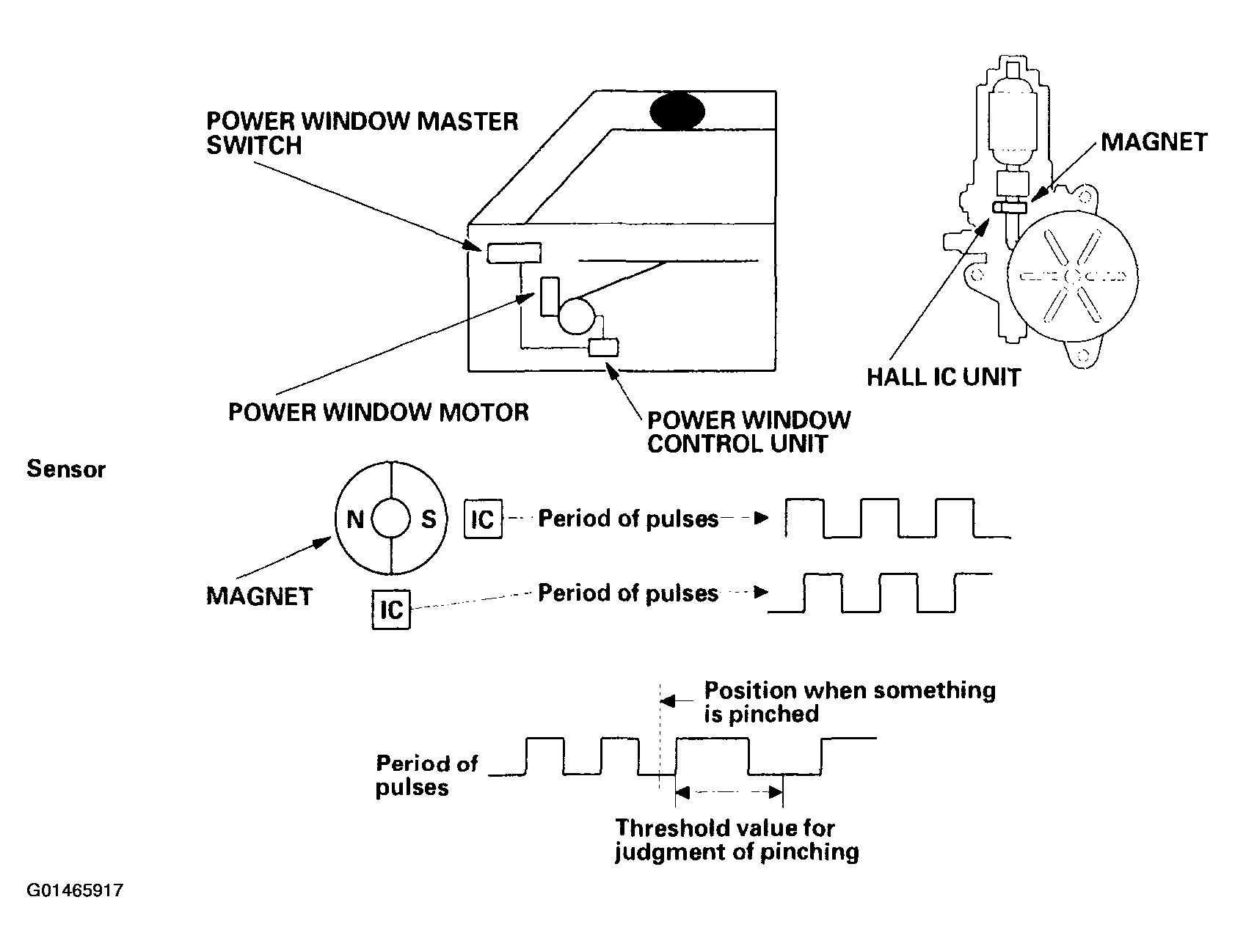 POWER WINDOW MASTER SWITCH

MAGNET

HALL IC UNIT

POWER WINDOW MOTOR

POWER WINDOW CONTROL UNIT

Sensor

N

S

IC

Period of pulses

MAGNET

IC

Period of pulses

Position when something is pinched

Period of pulses

Threshold value for judgment of pinching

G01465917