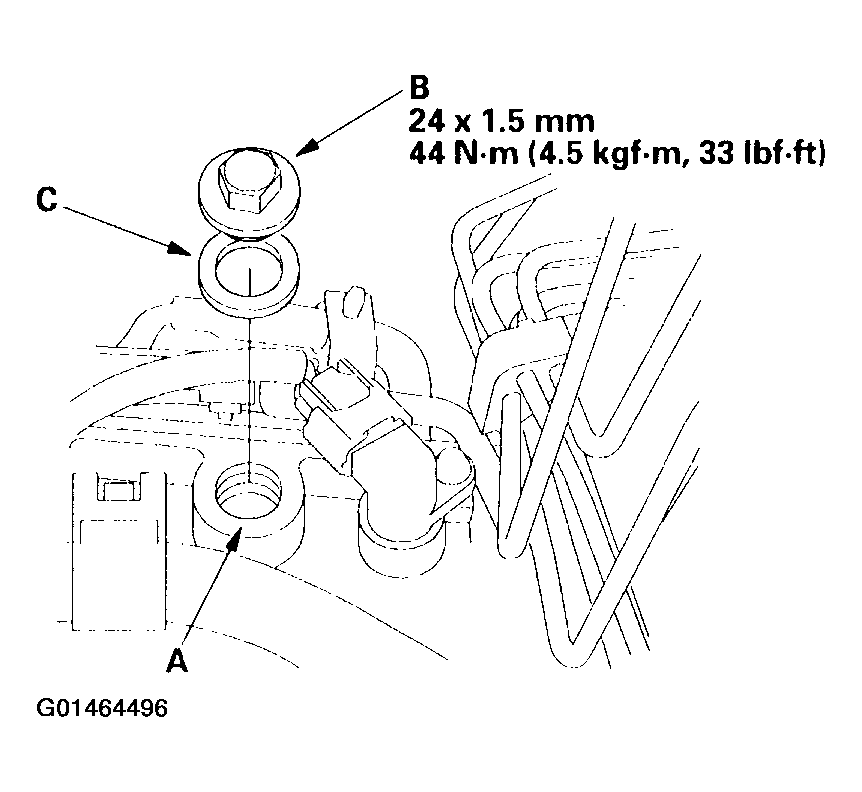 B
24 x 1.5 mm
44 N·m (4.5 kgf·m, 33 lbf·ft)

C

A

G01464496