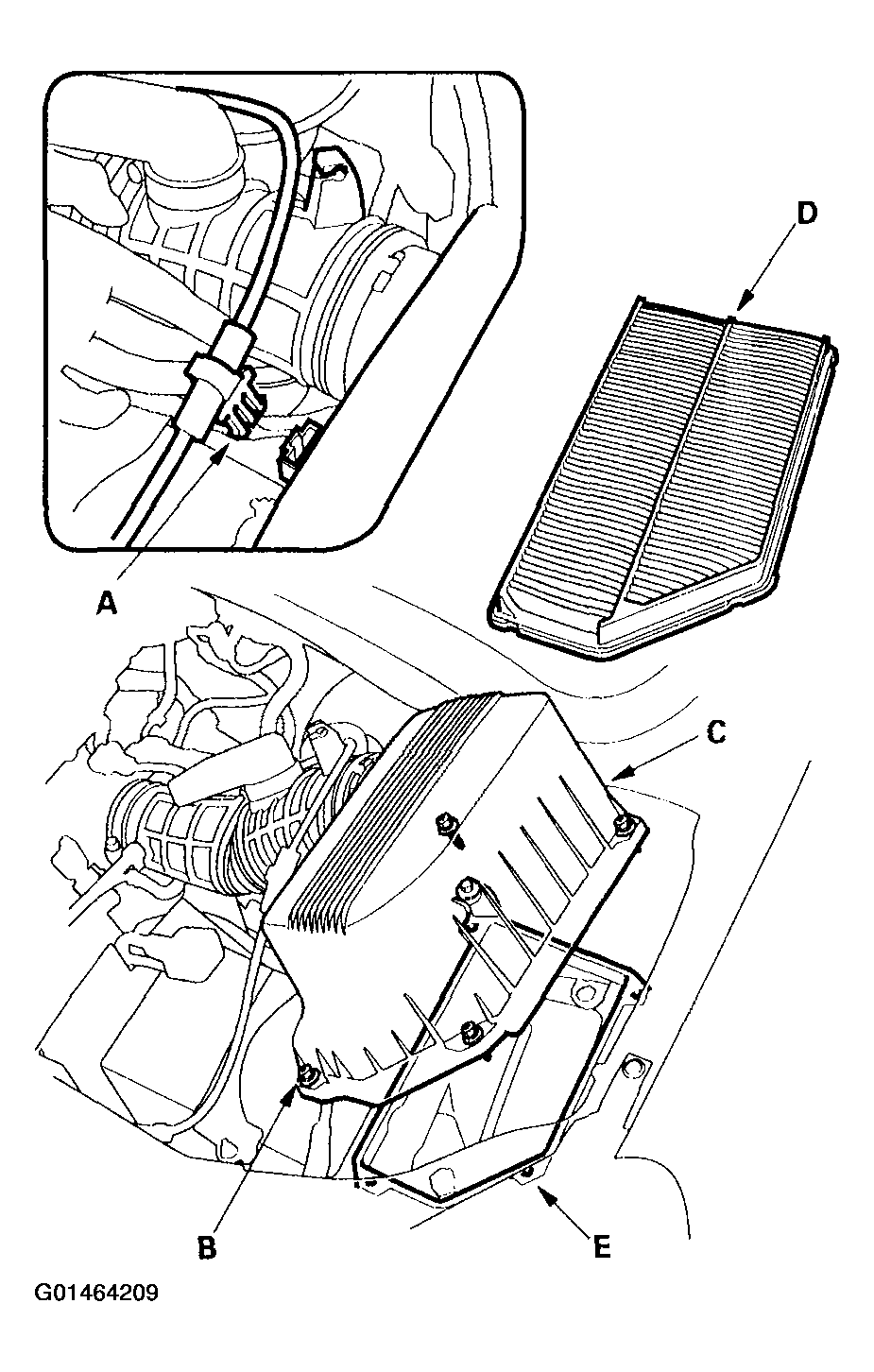 D

A

C

B

E

G01464209