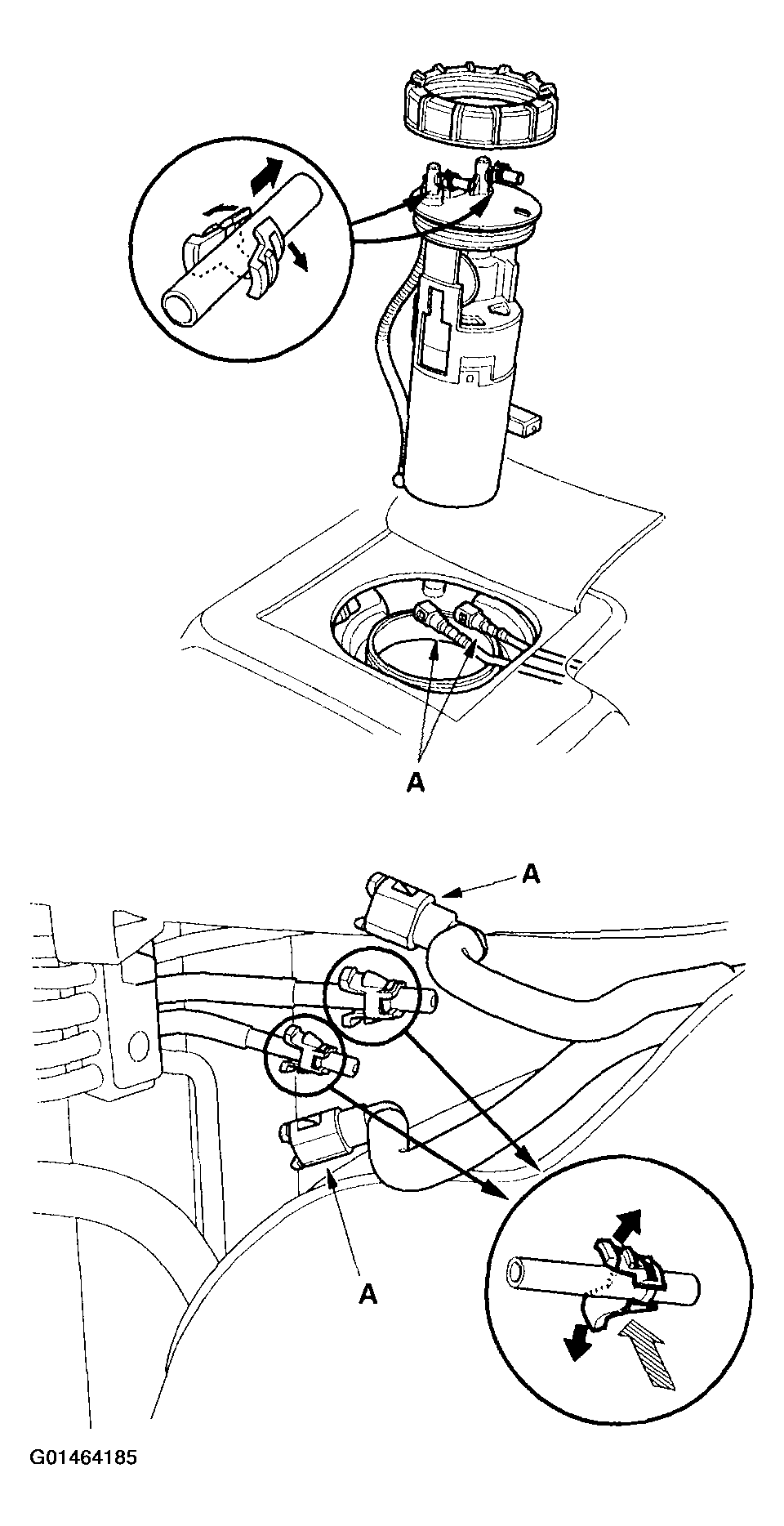 A

A

A

G01464185