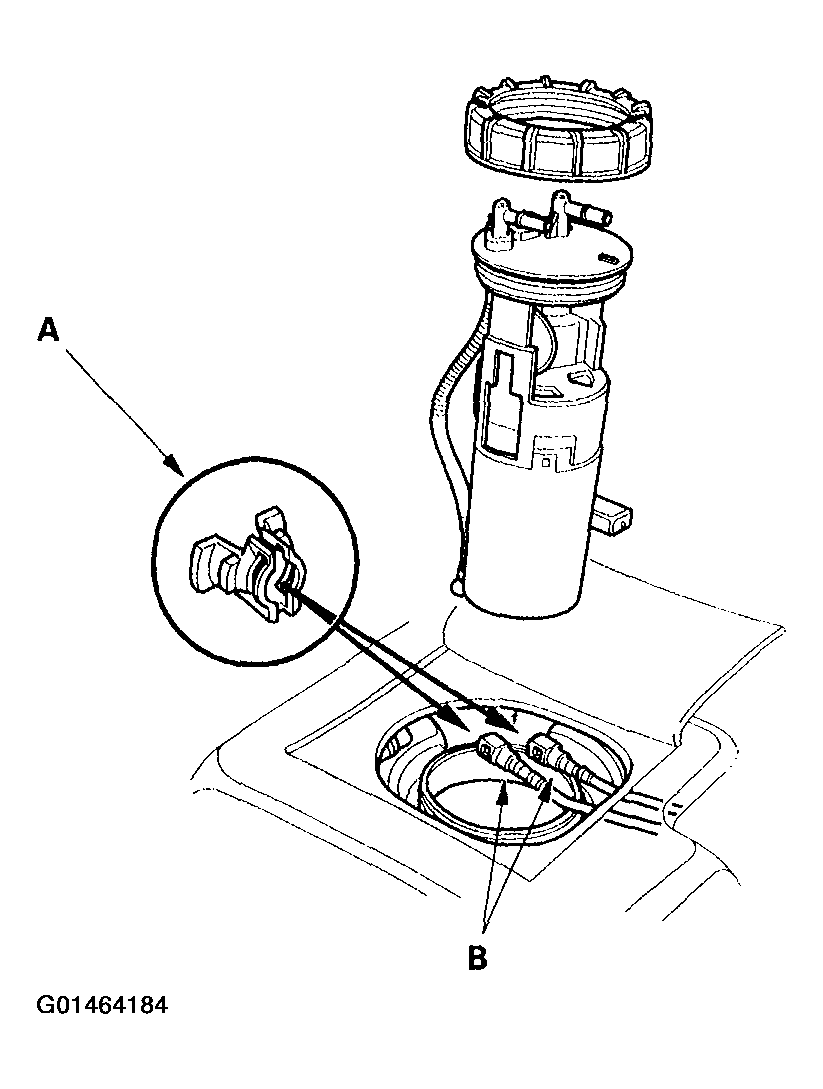 A

B

G01464184