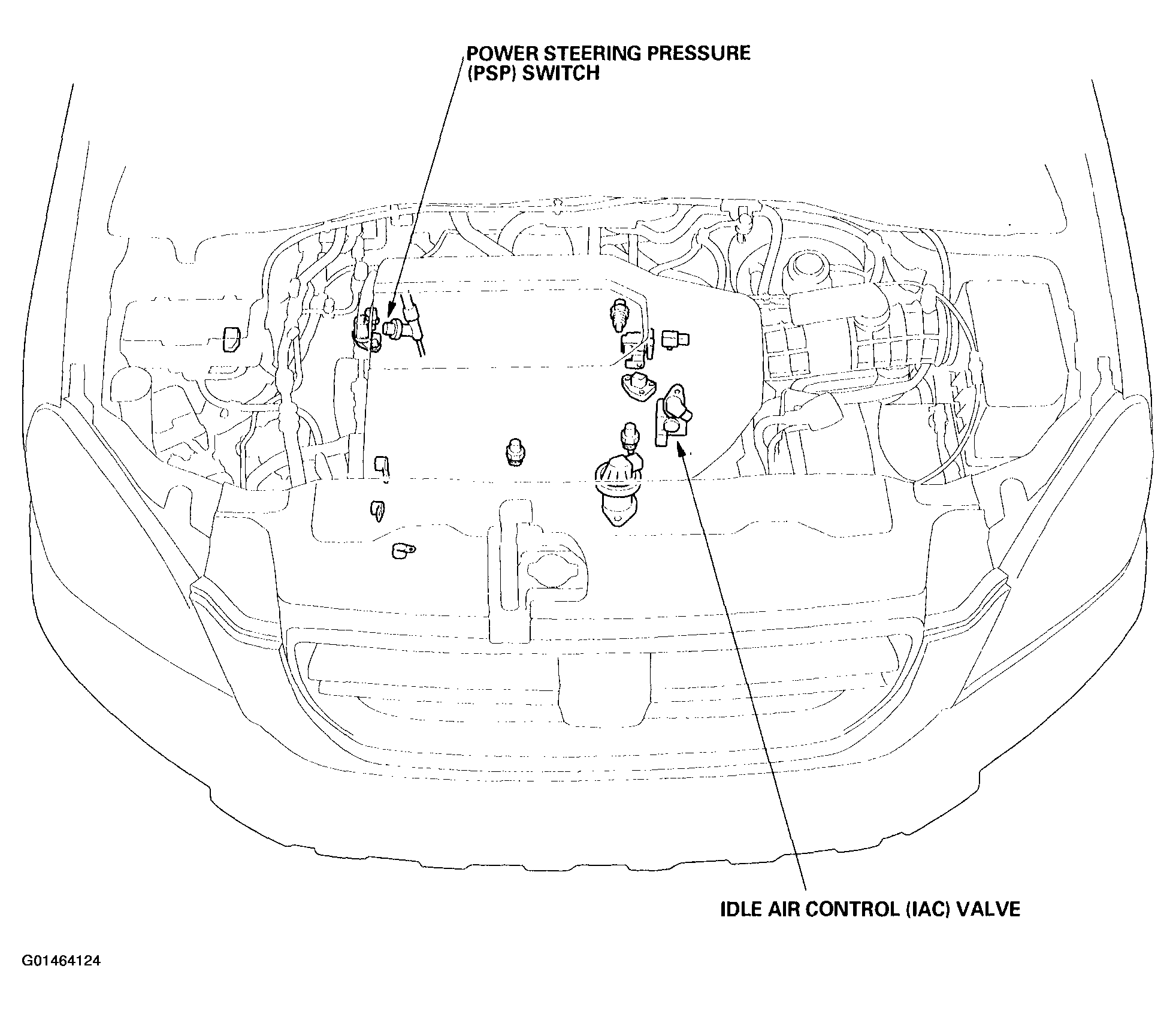 POWER STEERING PRESSURE (PSP) SWITCH

IDLE AIR CONTROL (IAC) VALVE

G01464124