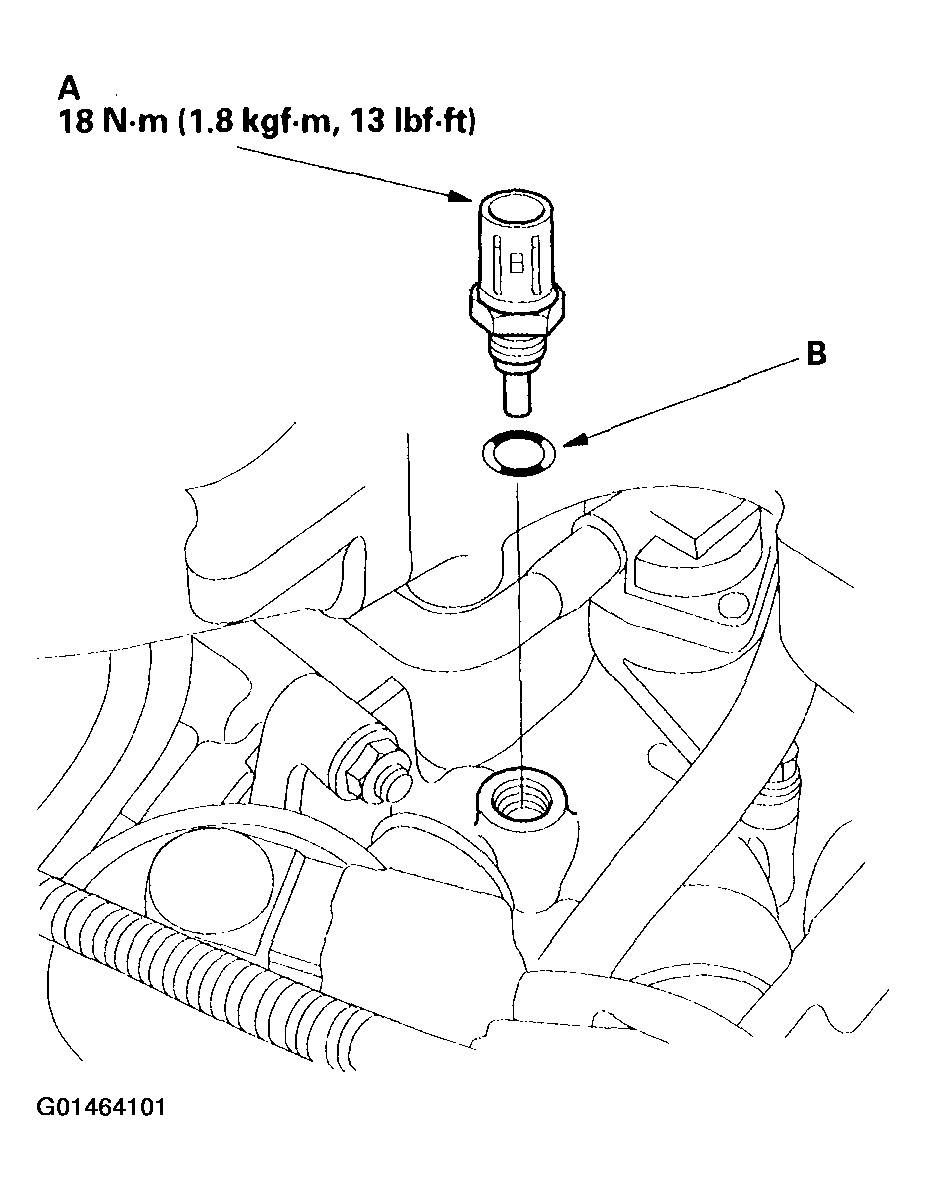 A
18 N·m (1.8 kgf·m, 13 lbf·ft)

B

B

G01464101