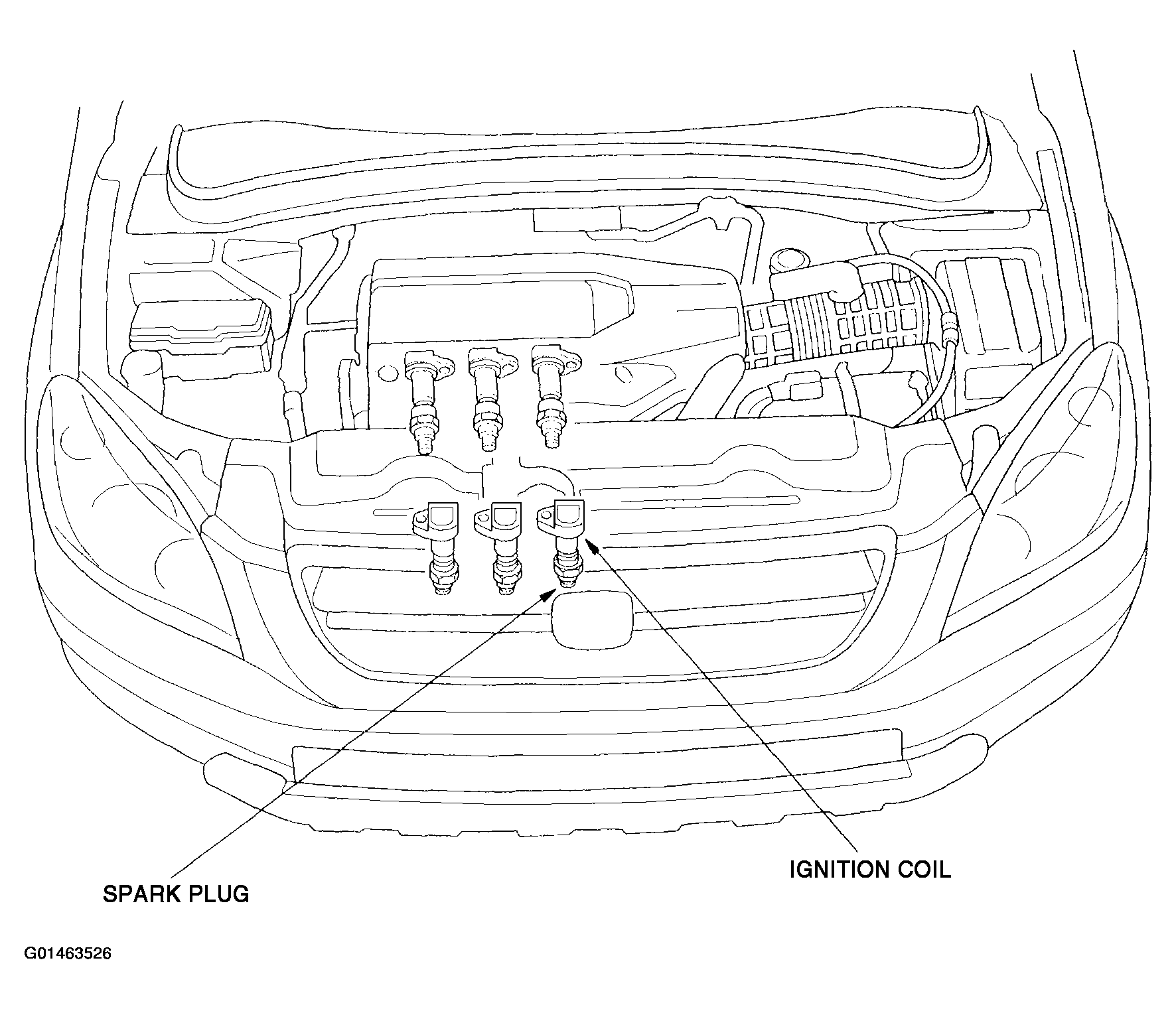 IGNITION COIL

SPARK PLUG

G01463526