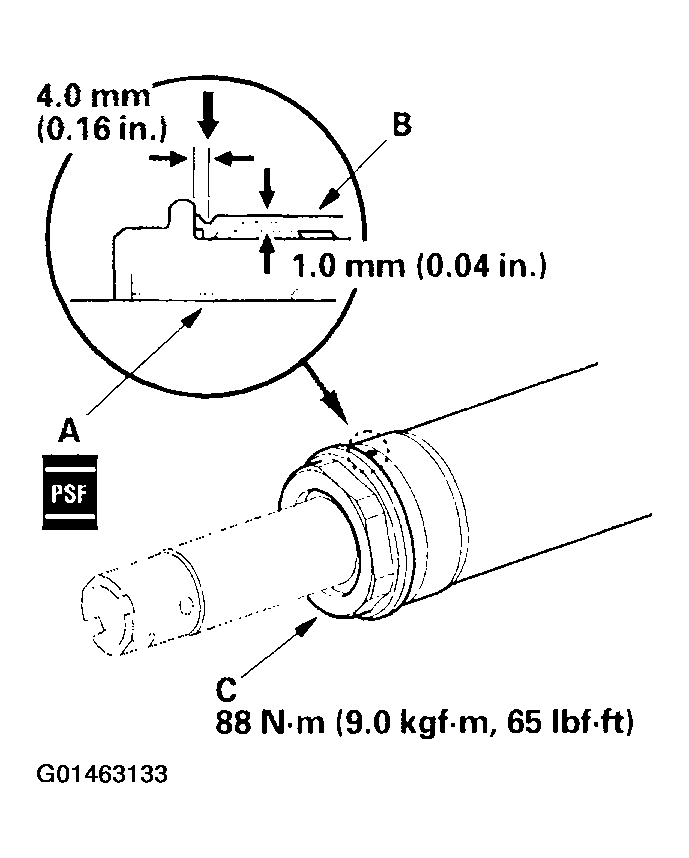 4.0 mm (0.16 in.)

B

1.0 mm (0.04 in.)

A

PSF

C
88 N·m (9.0 kgf·m, 65 lbf·ft)

G01463133