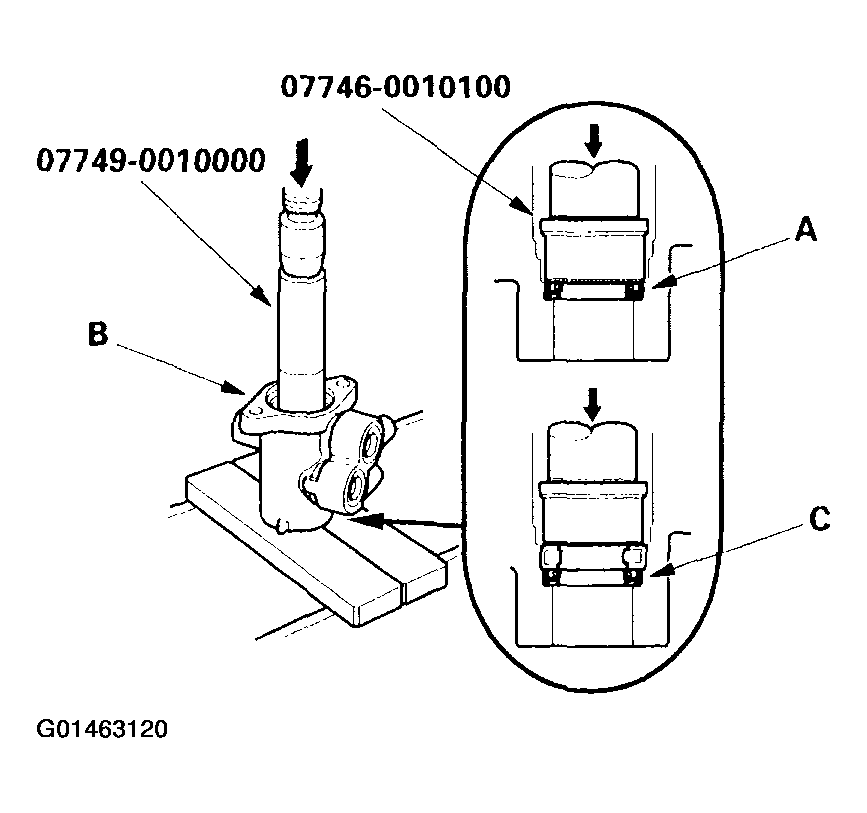 07746-0010100

07749-0010000

A

B

C

G01463120