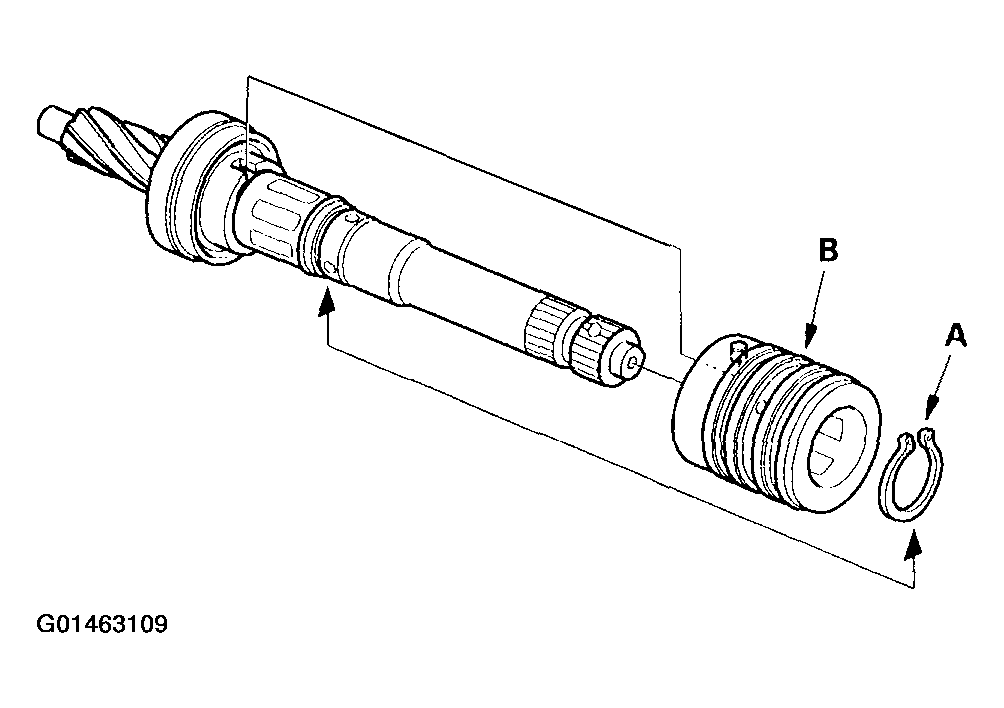 B

A

G01463109