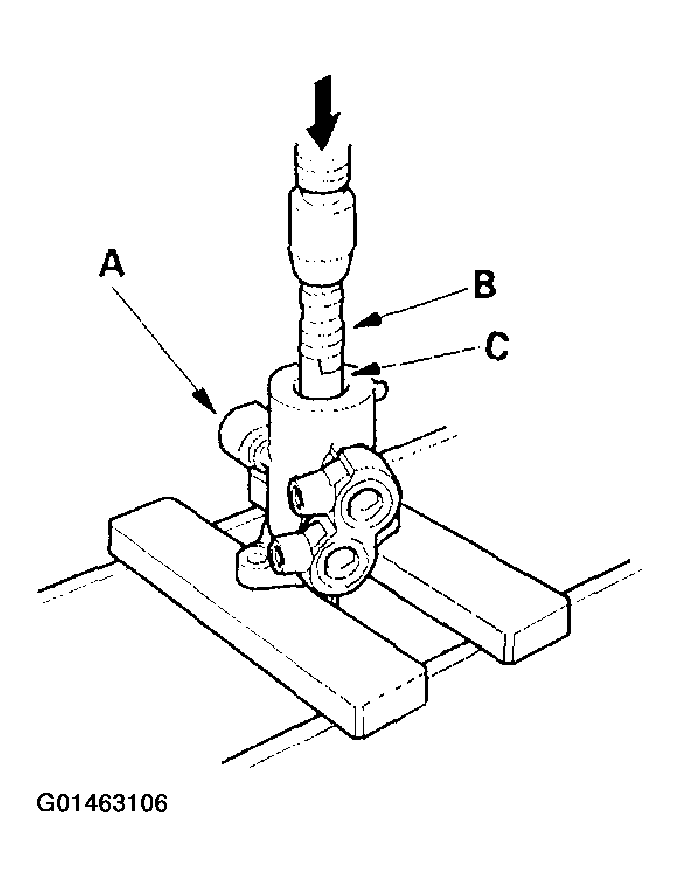 A
B
C
G01463106