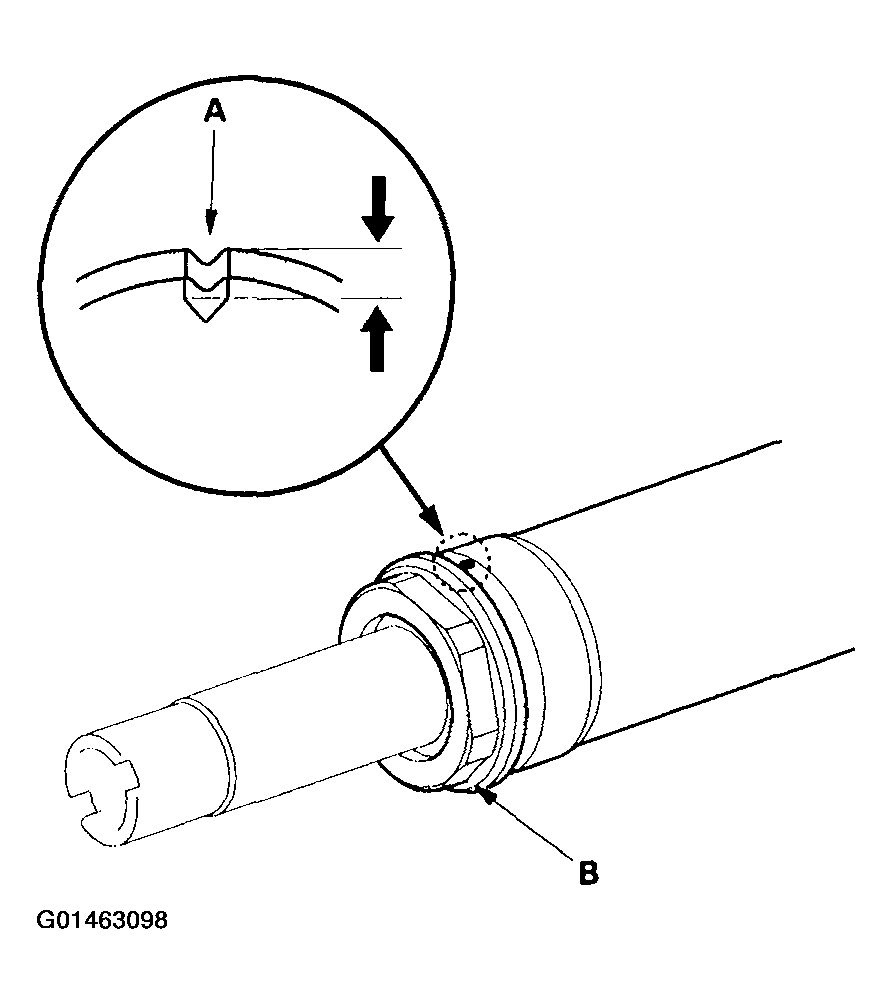 A

B

G01463098