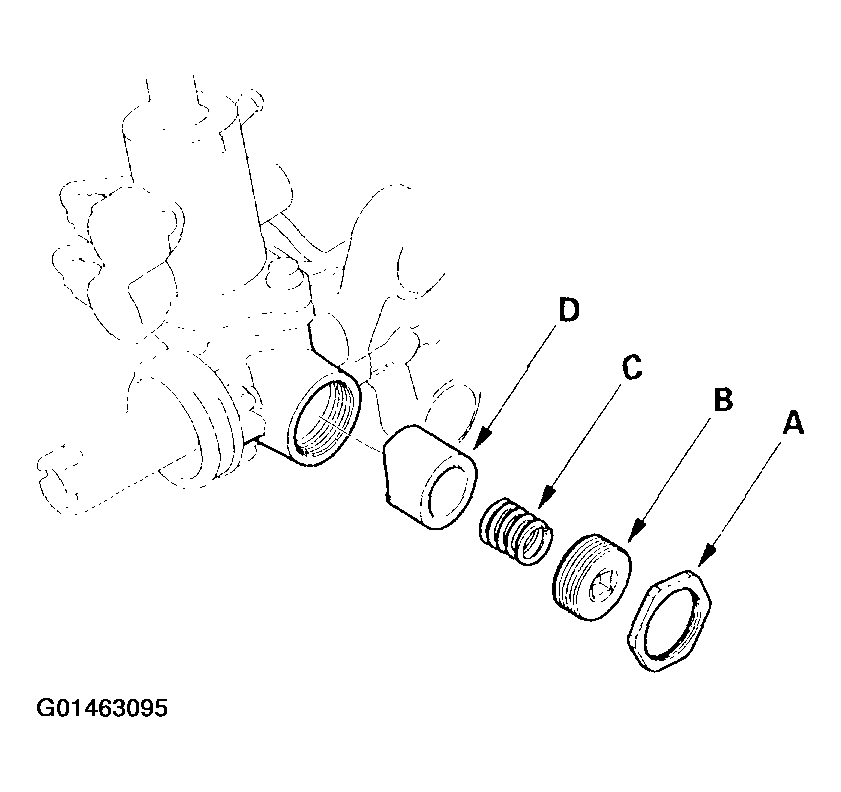 D
C
B
A
G01463095