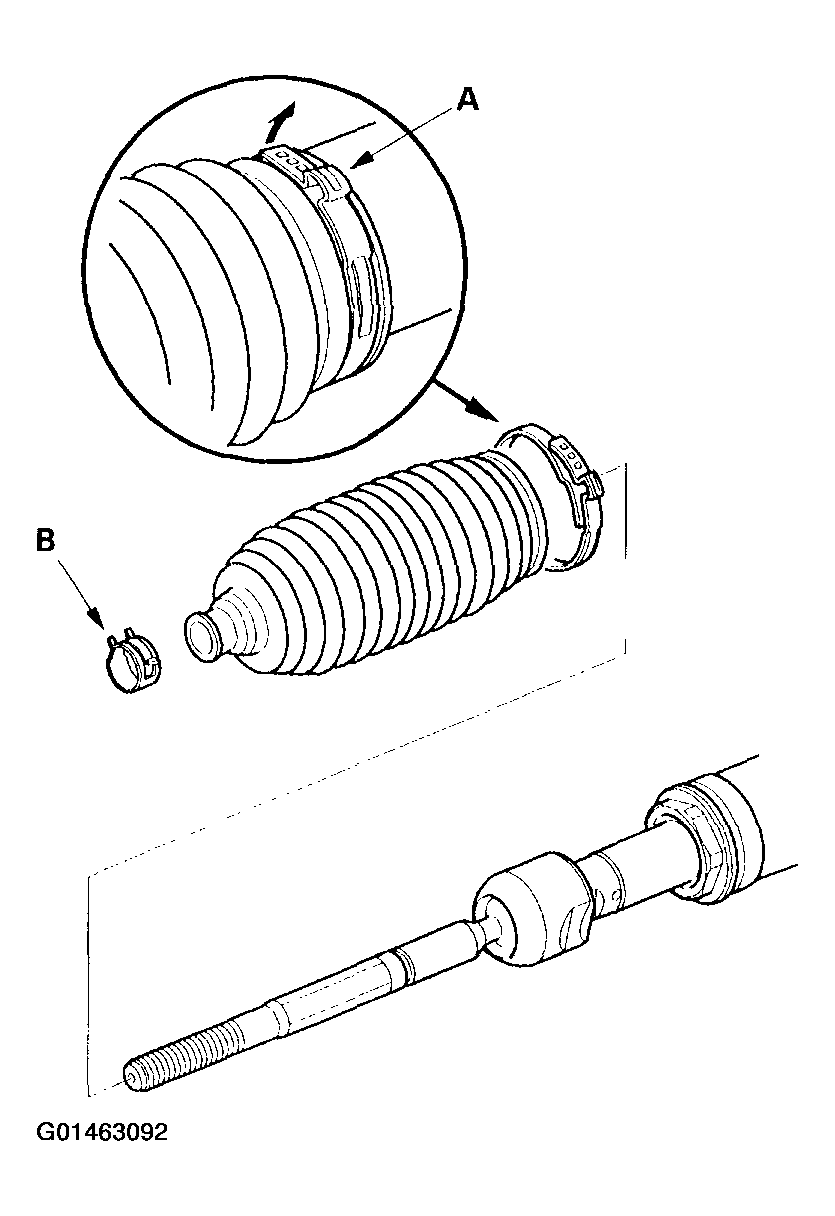 A

B

G01463092