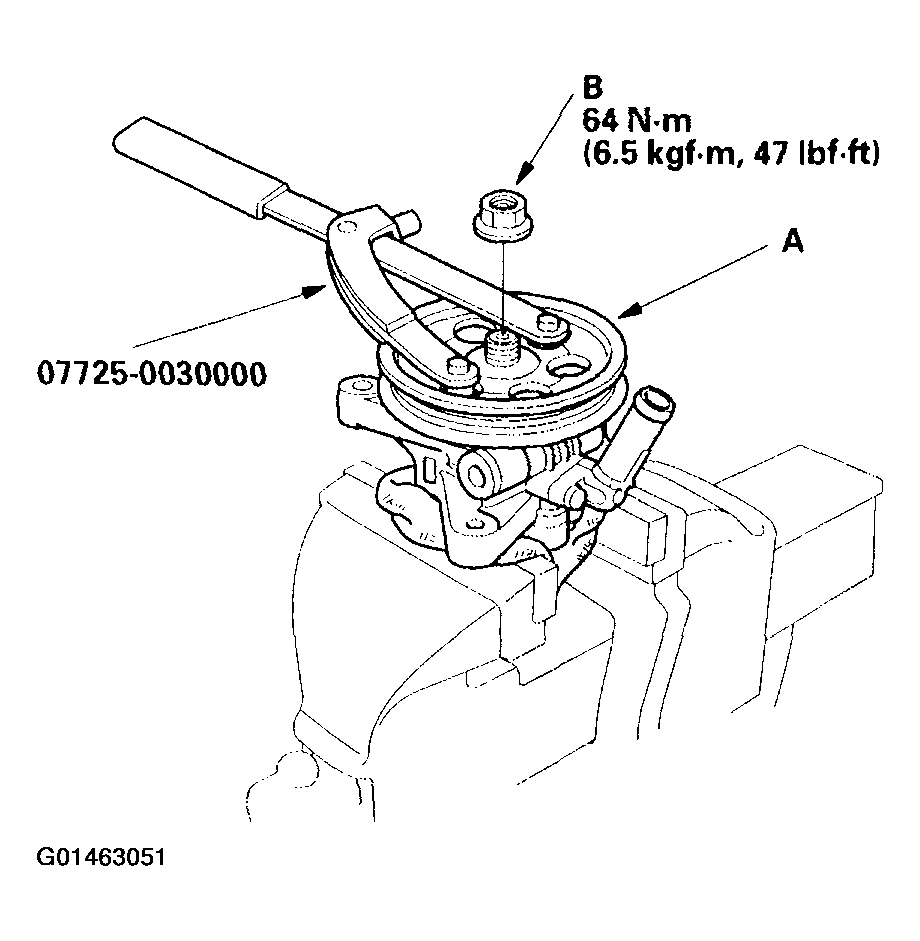 B
64 N·m
(6.5 kgf·m, 47 lbf·ft)

A

07725-0030000

G01463051