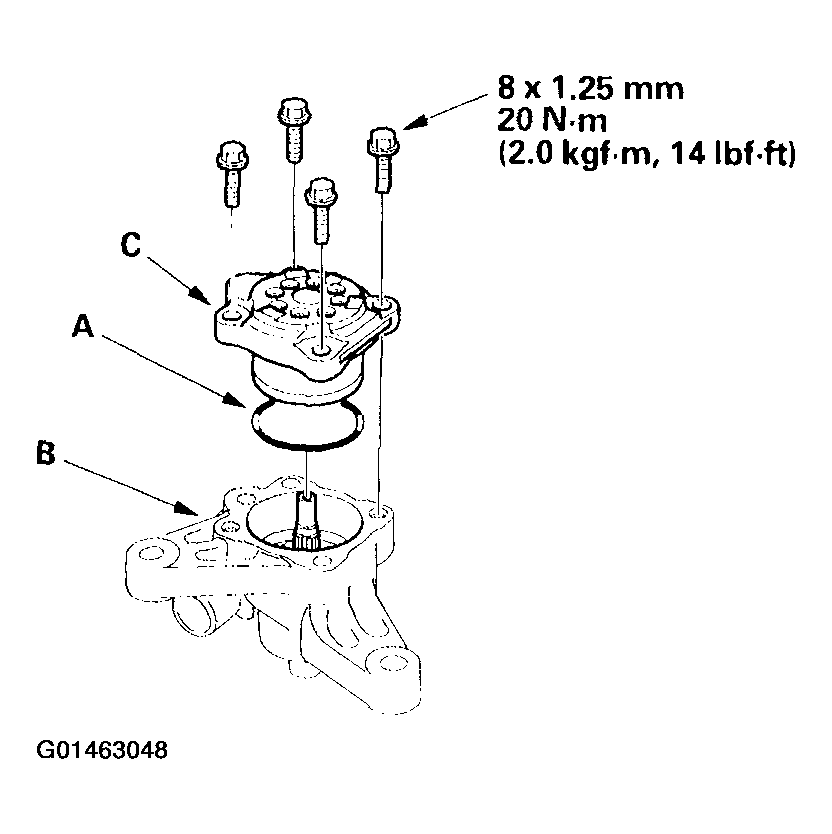 8 x 1.25 mm
20 N·m
(2.0 kgf·m, 14 lbf·ft)

C

A

B

G01463048