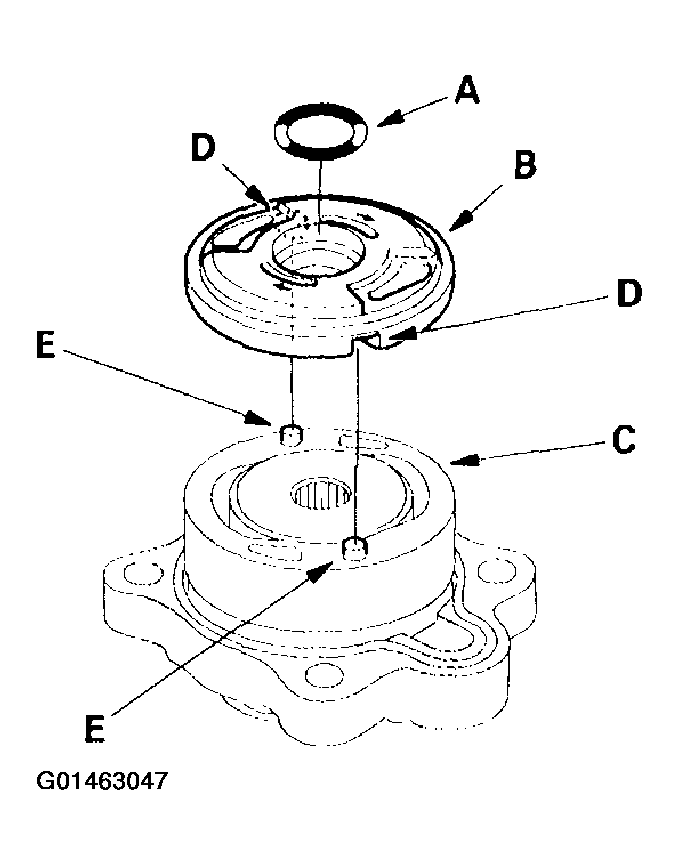 A
D
B
D
E
C
E
G01463047