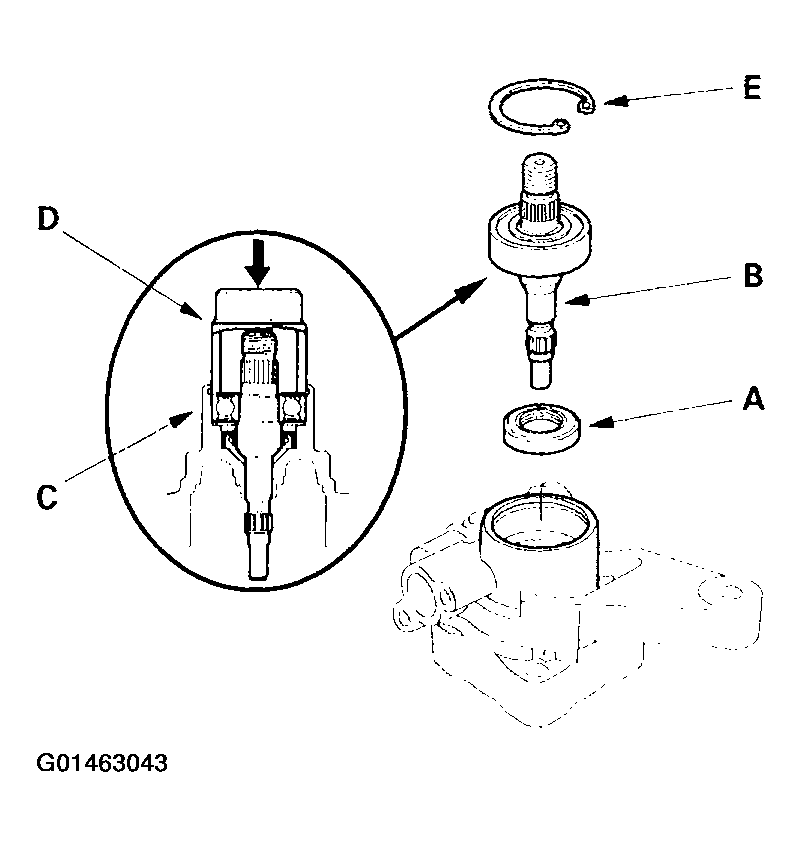 E

D

B

A

C

G01463043