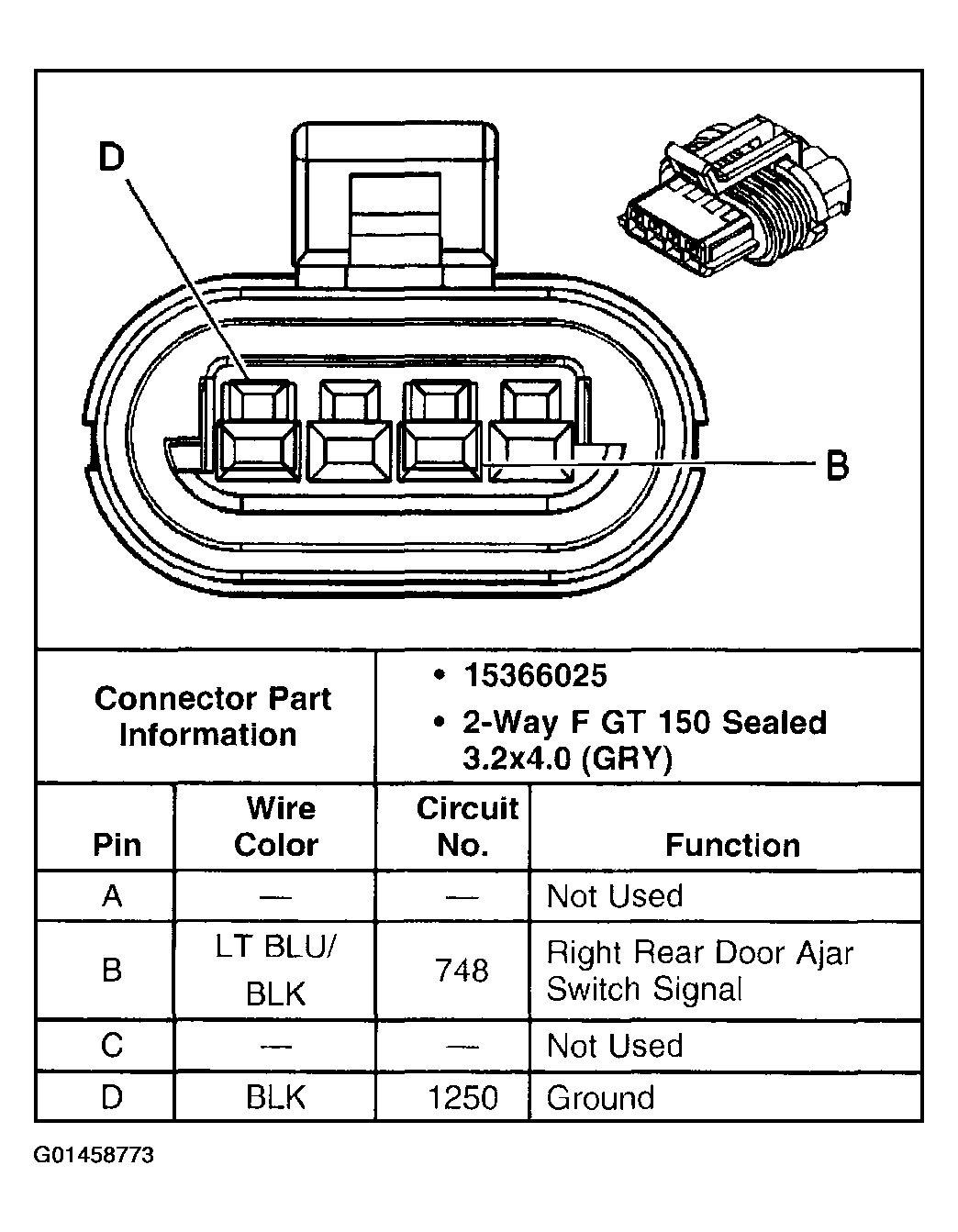 D

B

| Connector Part Information | • 15366025 • 2-Way F GT 150 Sealed 3.2x4.0 (GRY) |
|---|---|

| Pin | Wire Color | Circuit No. | Function |
|---|---|---|---|
| A | — | — | Not Used |
| B | LT BLU/ BLK | 748 | Right Rear Door Ajar Switch Signal |
| C | — | — | Not Used |
| D | BLK | 1250 | Ground |

G01458773