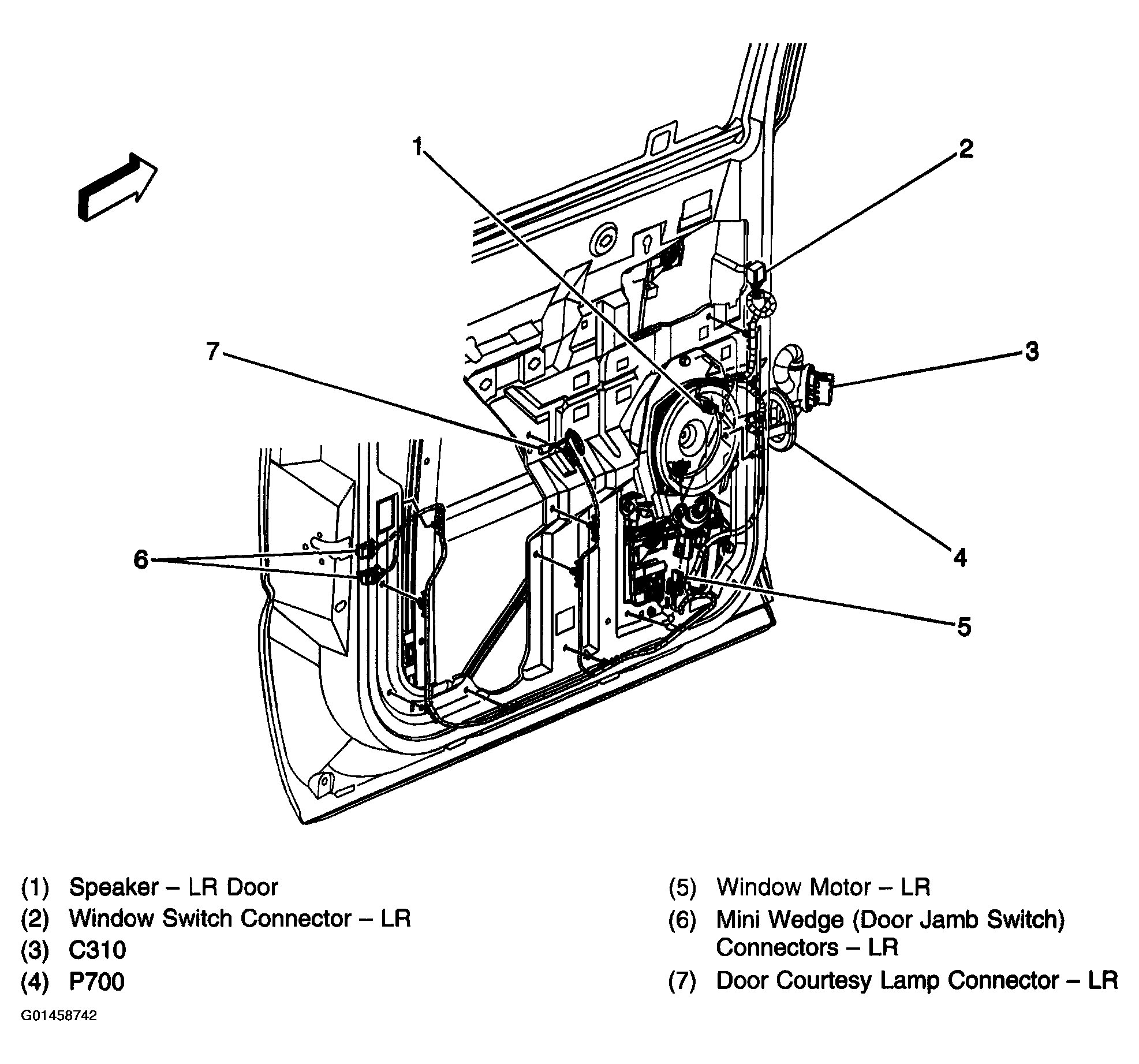 1
2
7
3
6
4
5

(1) Speaker – LR Door
(2) Window Switch Connector – LR
(3) C310
(4) P700

(5) Window Motor – LR
(6) Mini Wedge (Door Jamb Switch) Connectors – LR
(7) Door Courtesy Lamp Connector – LR

G01458742