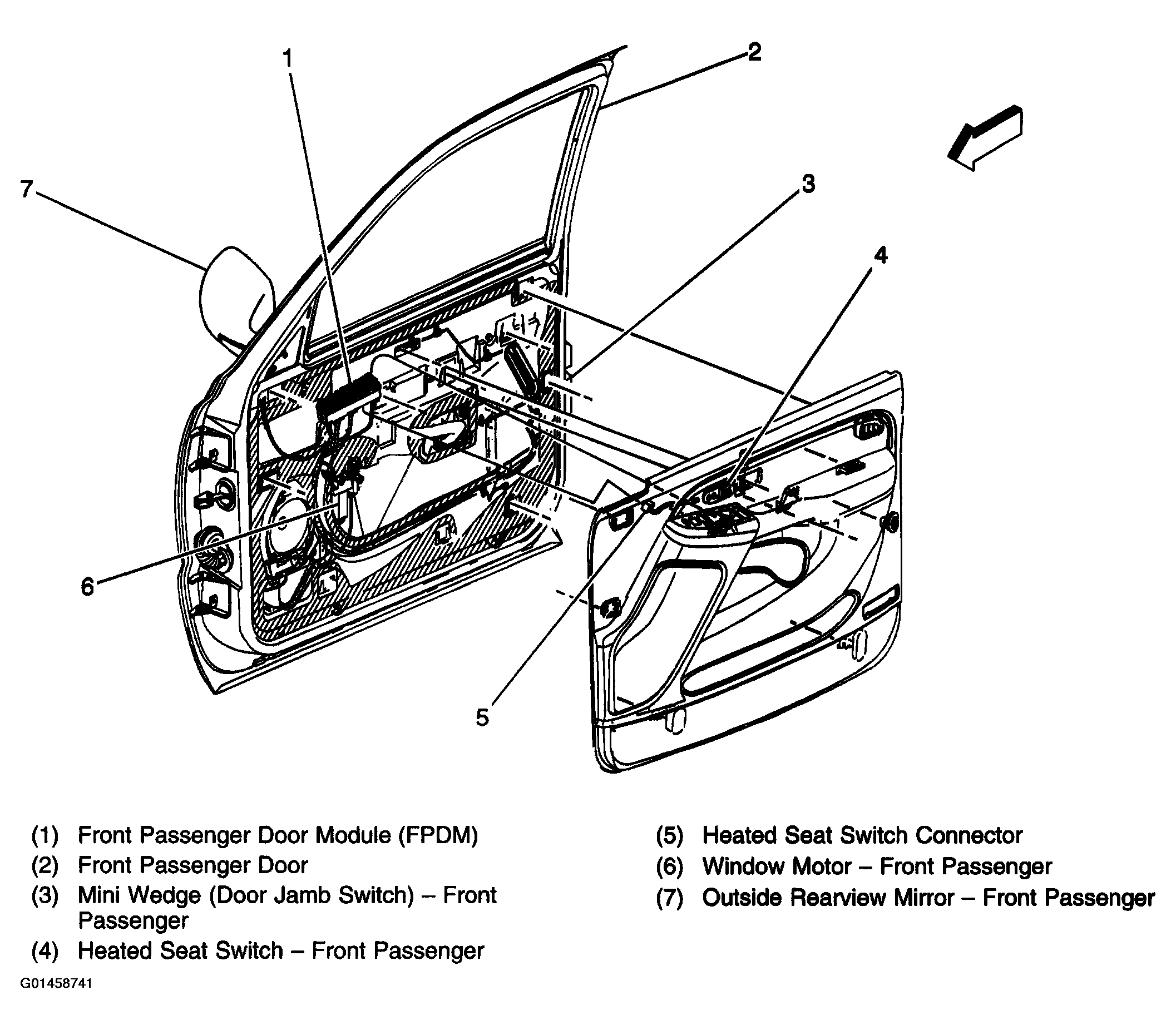 1
2
7
3
4
6
5

(1) Front Passenger Door Module (FPDM)
(2) Front Passenger Door
(3) Mini Wedge (Door Jamb Switch) – Front Passenger
(4) Heated Seat Switch – Front Passenger

(5) Heated Seat Switch Connector
(6) Window Motor – Front Passenger
(7) Outside Rearview Mirror – Front Passenger

G01458741