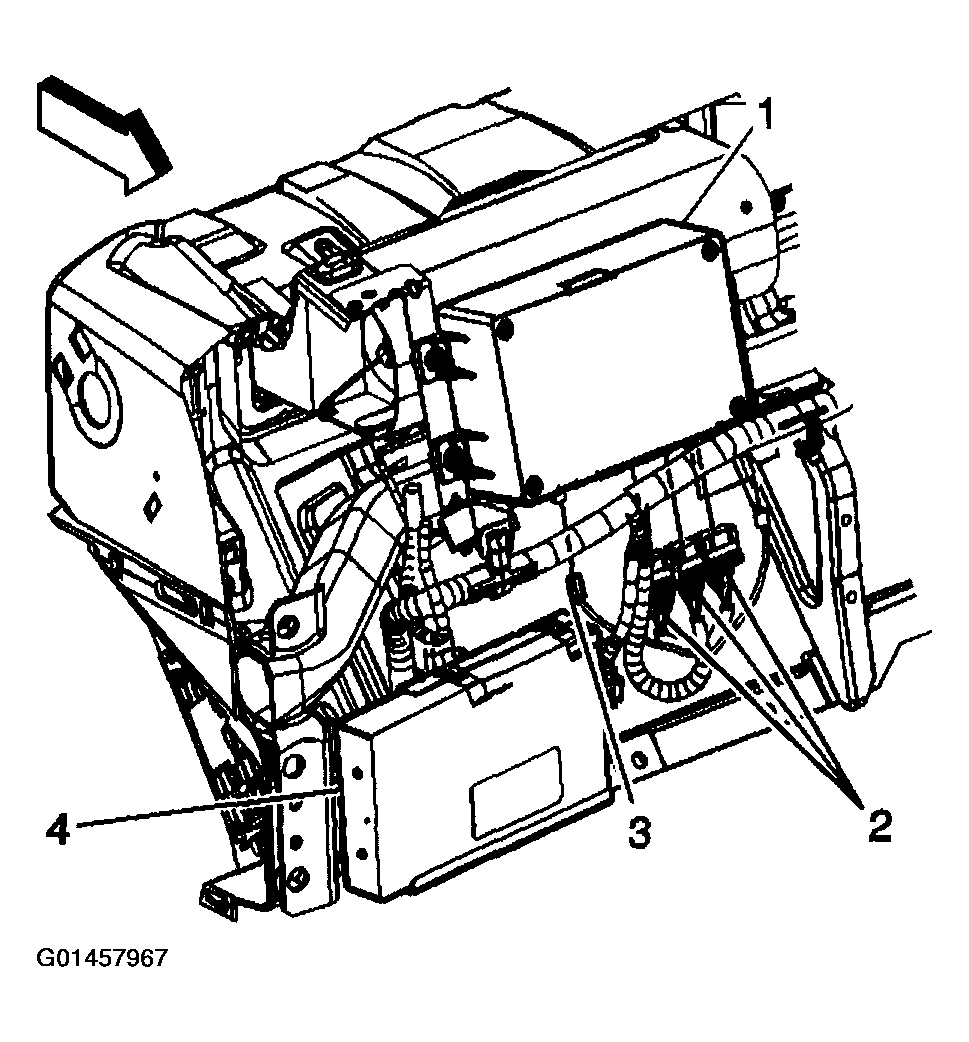 1
4
3
2
G01457967