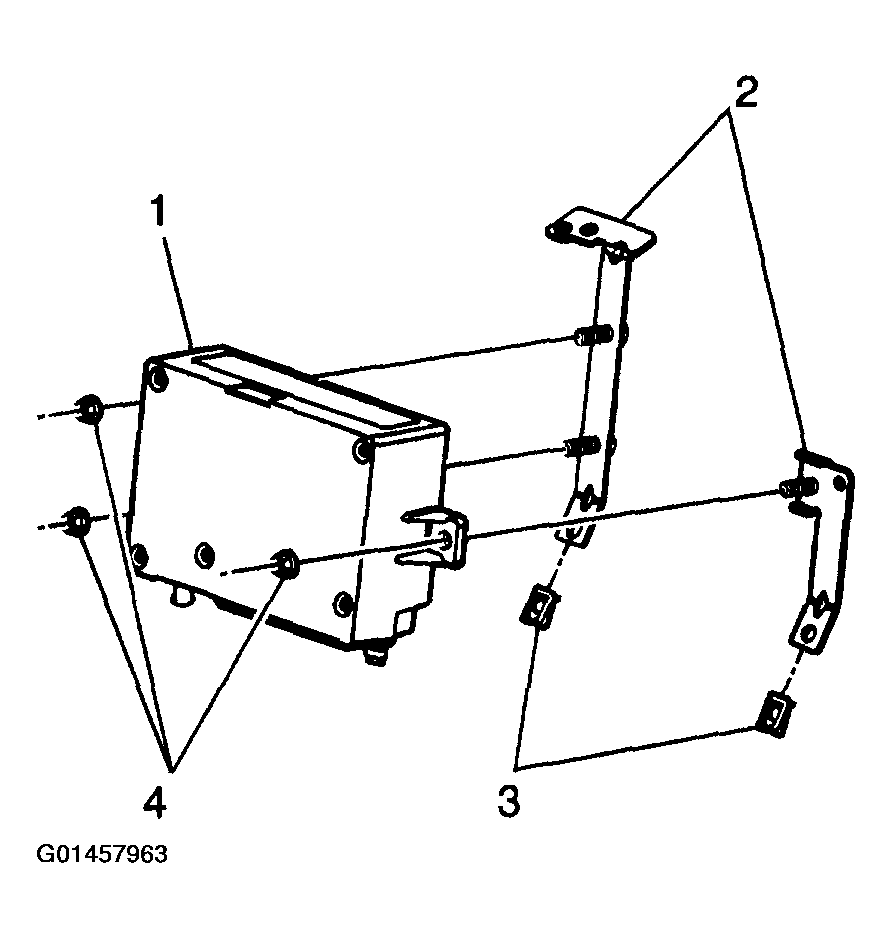 2

1

4

3

G01457963