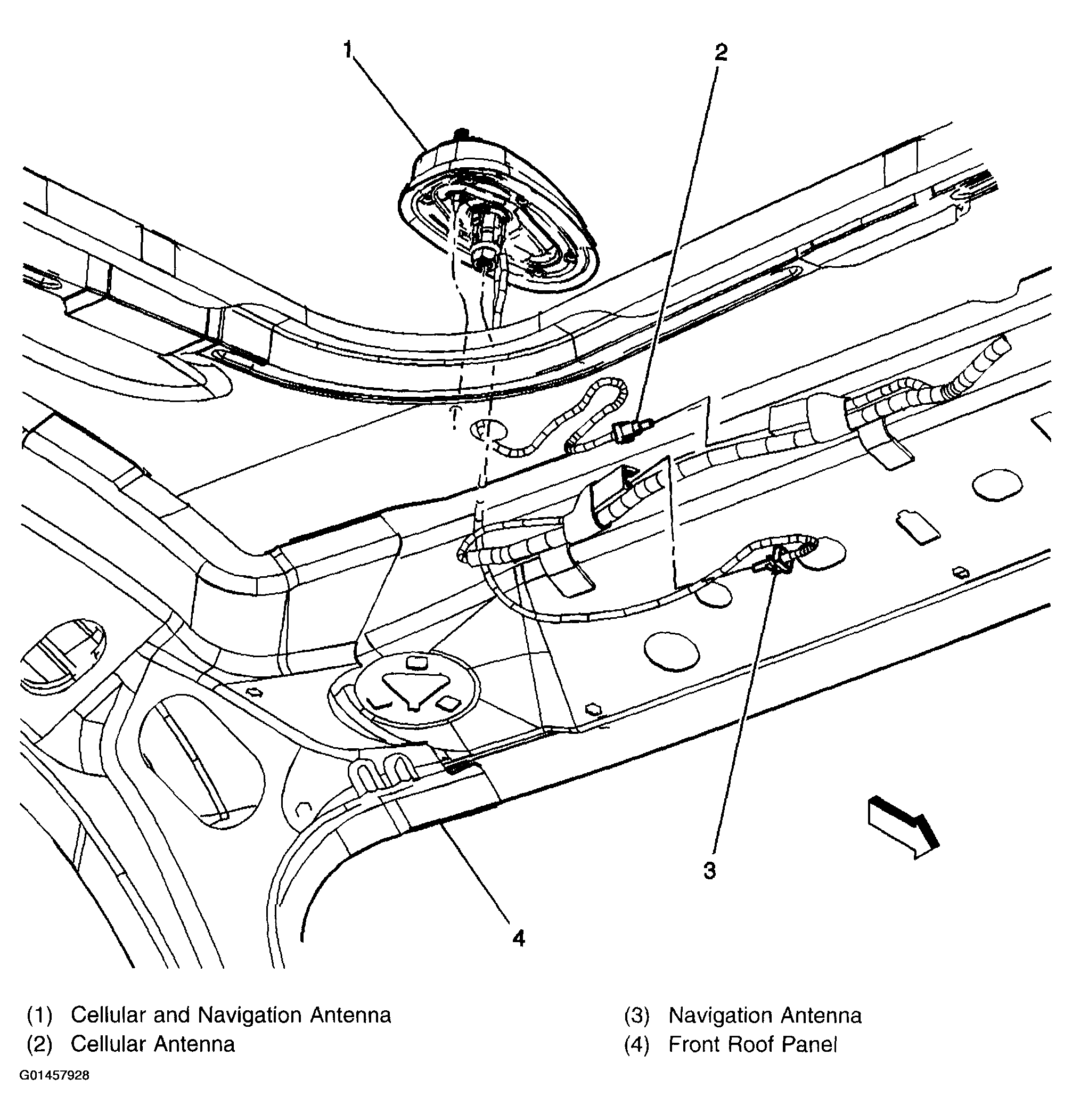 1

2

3

4

(1) Cellular and Navigation Antenna
(2) Cellular Antenna
(3) Navigation Antenna
(4) Front Roof Panel

G01457928