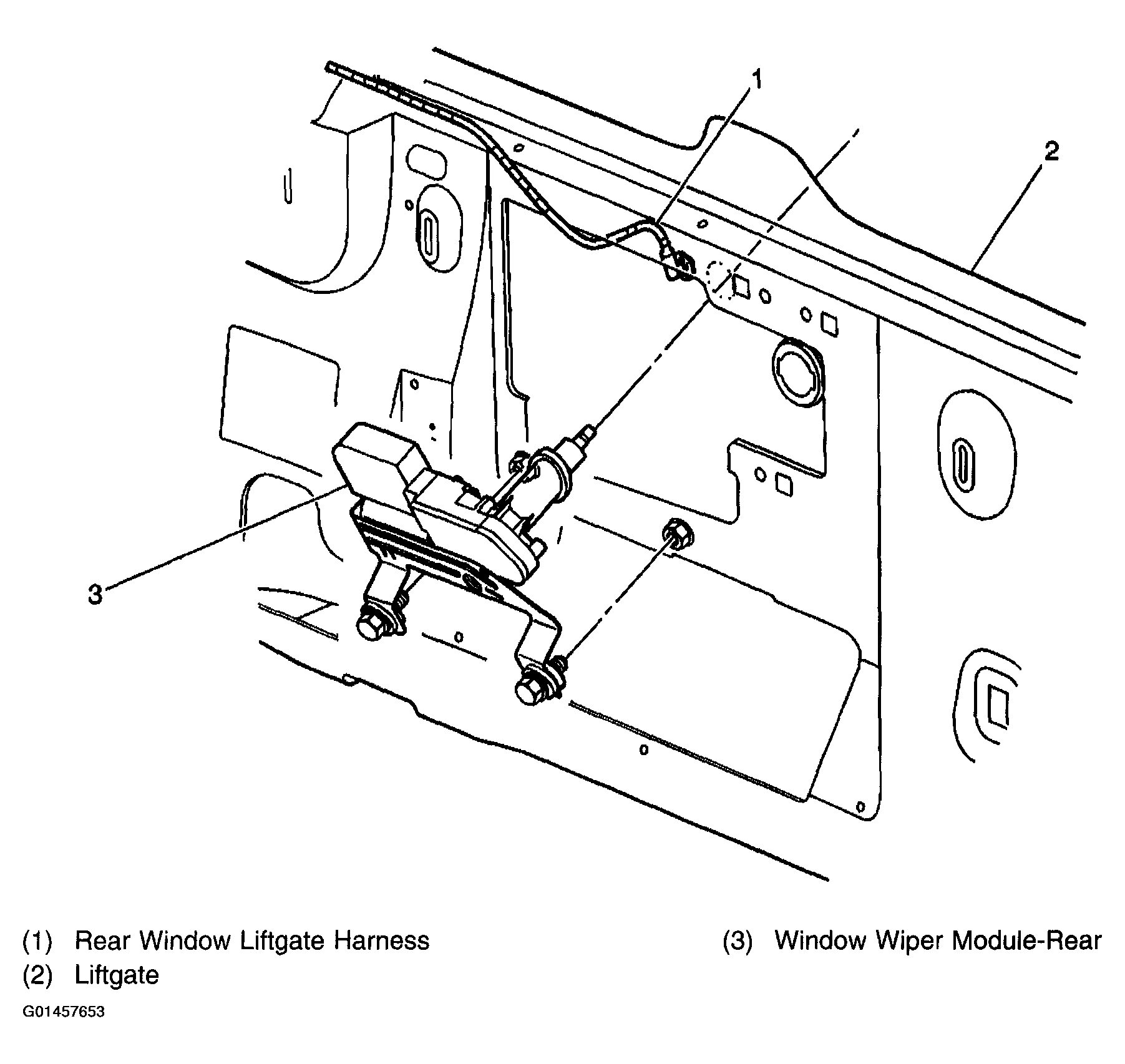 1
2
3

(1) Rear Window Liftgate Harness
(2) Liftgate
(3) Window Wiper Module-Rear

G01457653