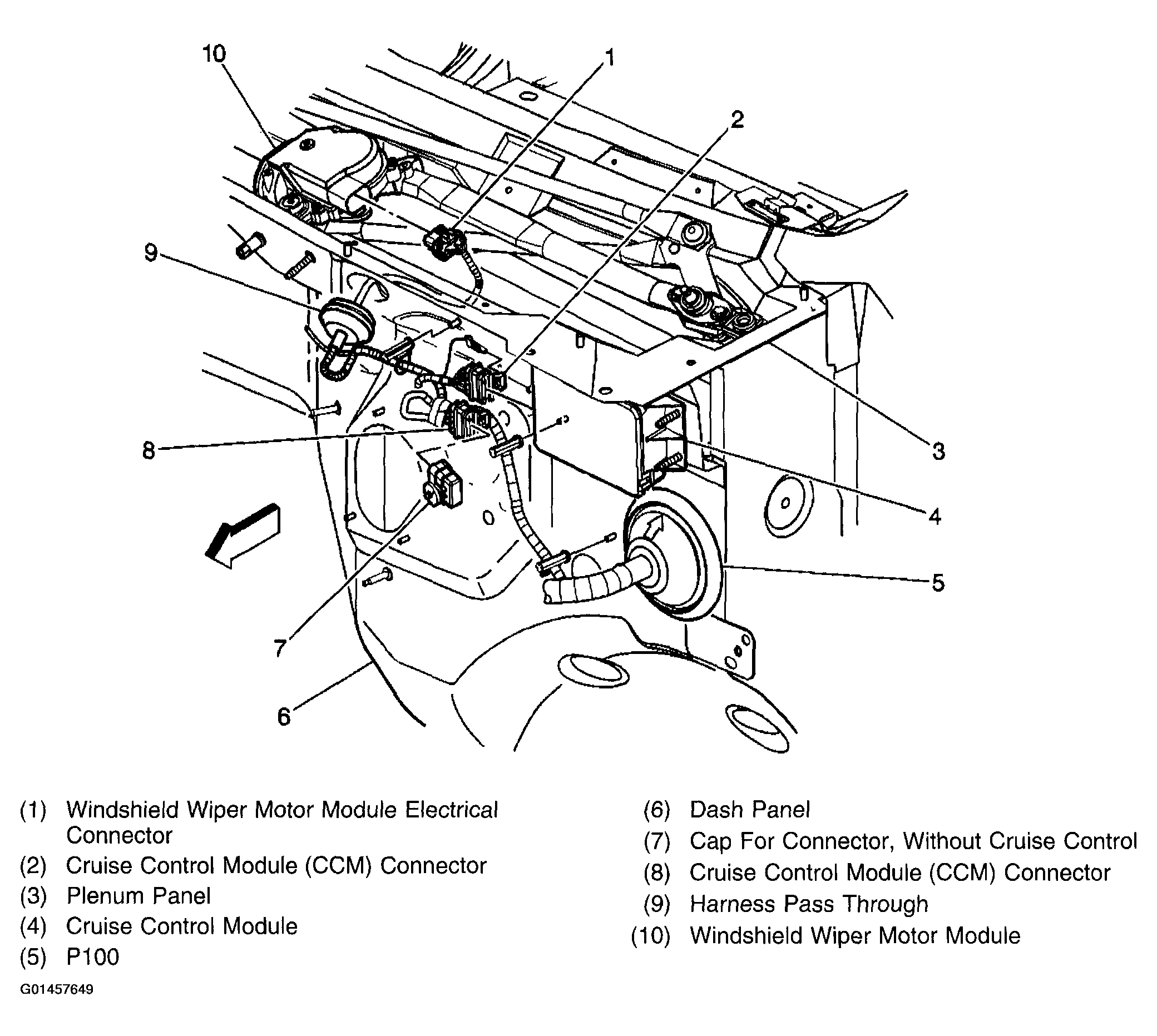 10

1

2

9

3

8

4

5

7

6

(1) Windshield Wiper Motor Module Electrical Connector
(2) Cruise Control Module (CCM) Connector
(3) Plenum Panel
(4) Cruise Control Module
(5) P100

(6) Dash Panel
(7) Cap For Connector, Without Cruise Control
(8) Cruise Control Module (CCM) Connector
(9) Harness Pass Through
(10) Windshield Wiper Motor Module

G01457649