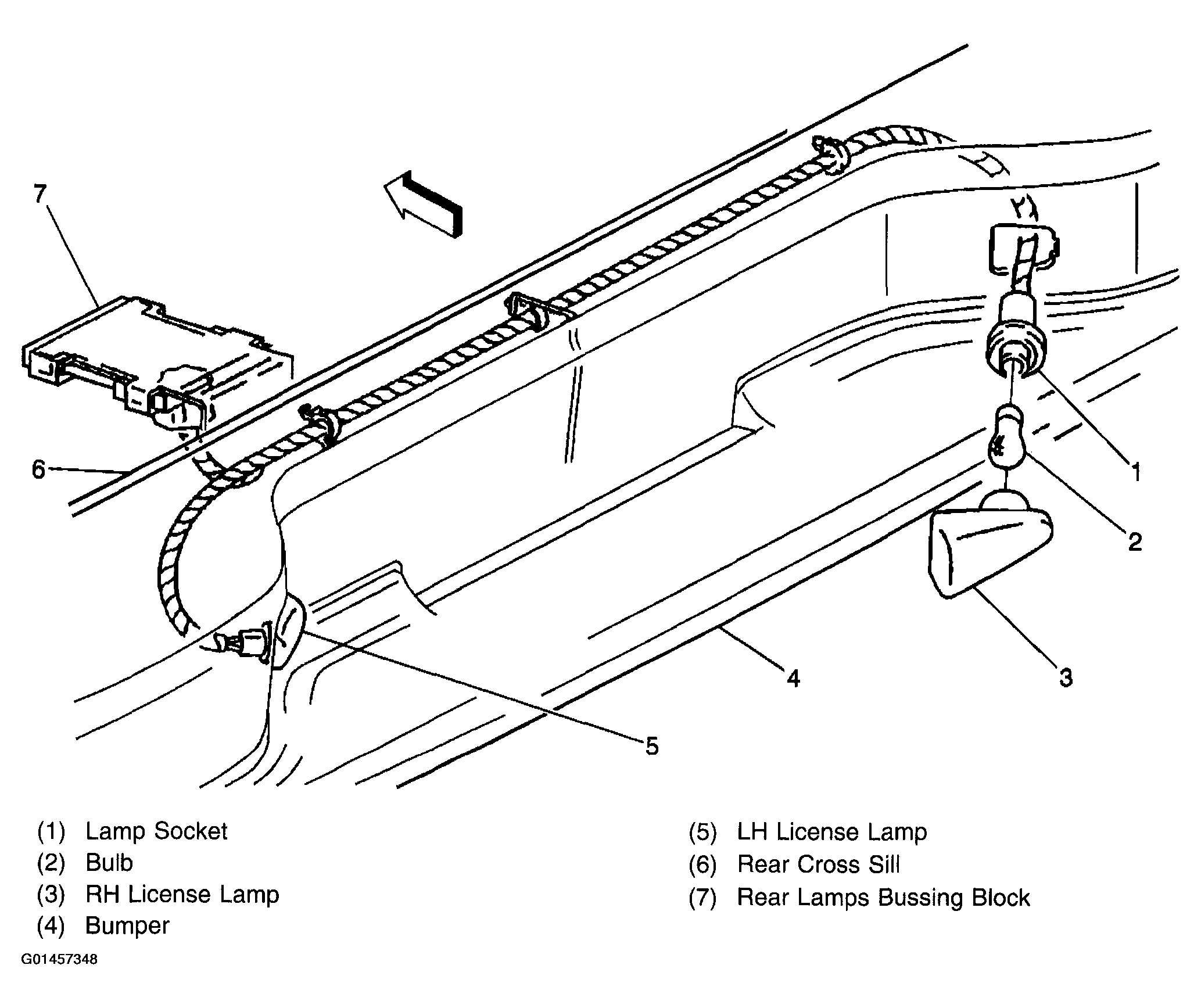 7

6

1

2

3

4

5

(1) Lamp Socket
(2) Bulb
(3) RH License Lamp
(4) Bumper

(5) LH License Lamp
(6) Rear Cross Sill
(7) Rear Lamps Bussing Block

G01457348