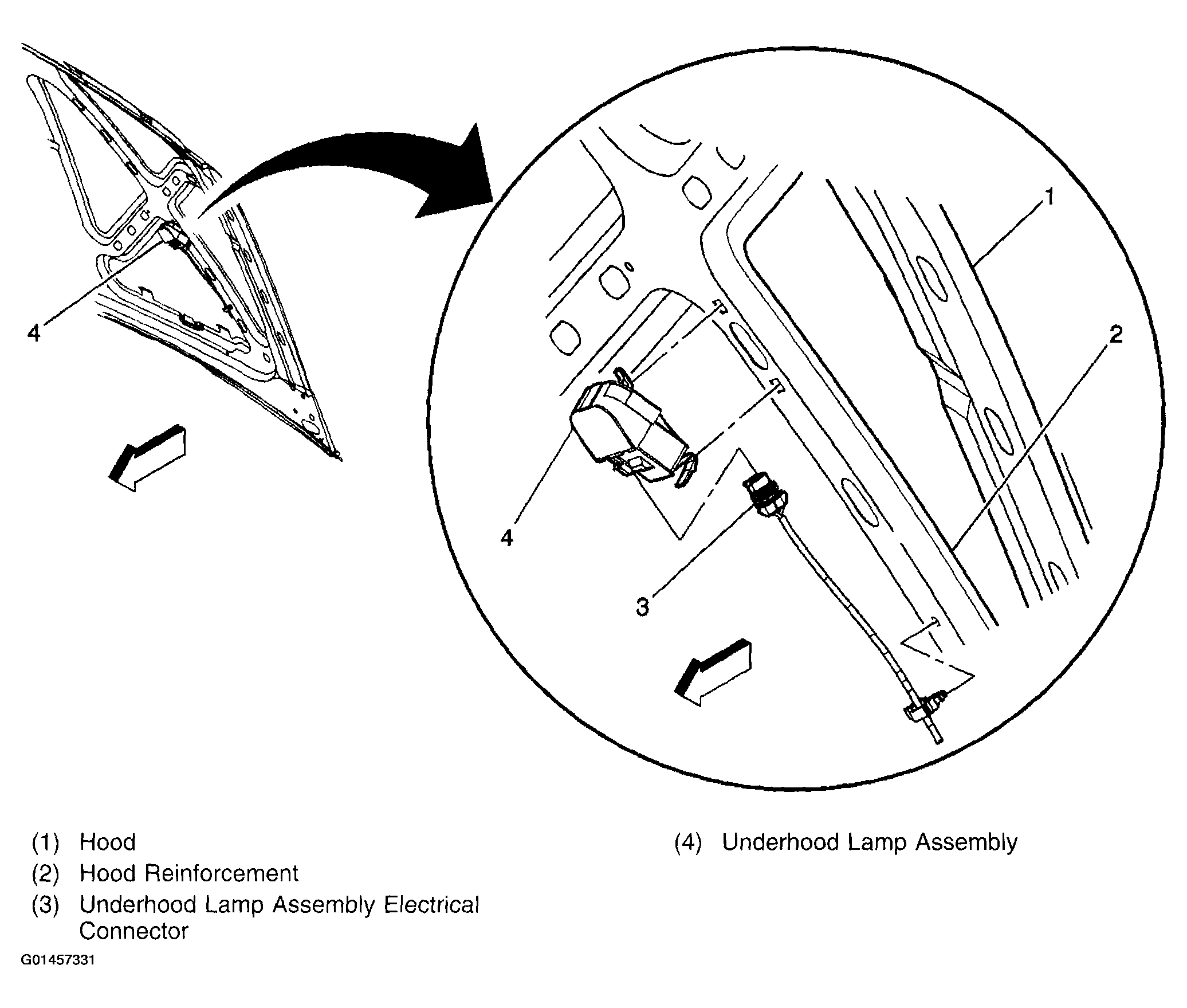 4

1

2

4

3

(1) Hood
(2) Hood Reinforcement
(3) Underhood Lamp Assembly Electrical Connector

(4) Underhood Lamp Assembly

G01457331