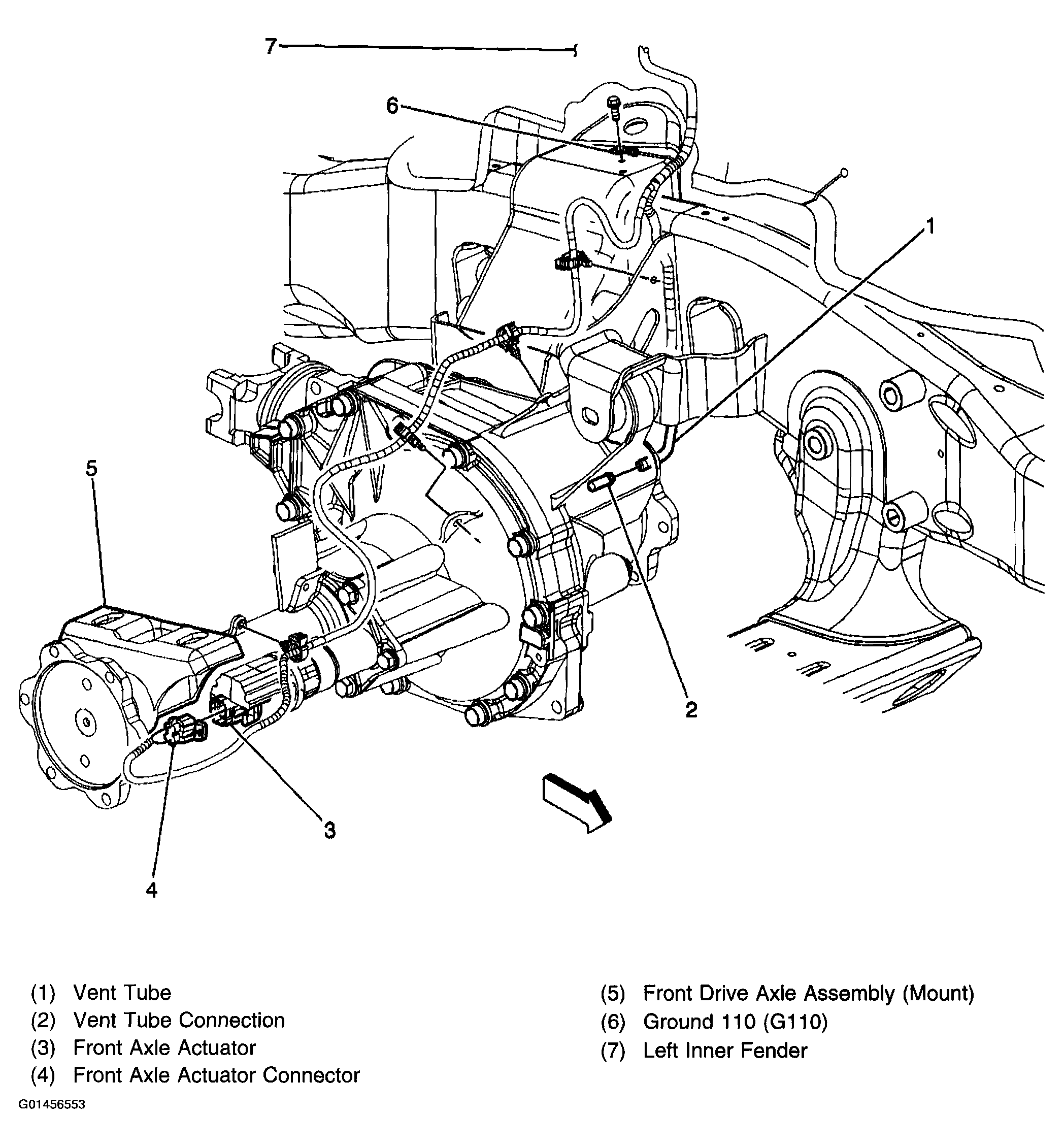 7

6

1

5

2

3

4

(1) Vent Tube
(2) Vent Tube Connection
(3) Front Axle Actuator
(4) Front Axle Actuator Connector

(5) Front Drive Axle Assembly (Mount)
(6) Ground 110 (G110)
(7) Left Inner Fender

G01456553