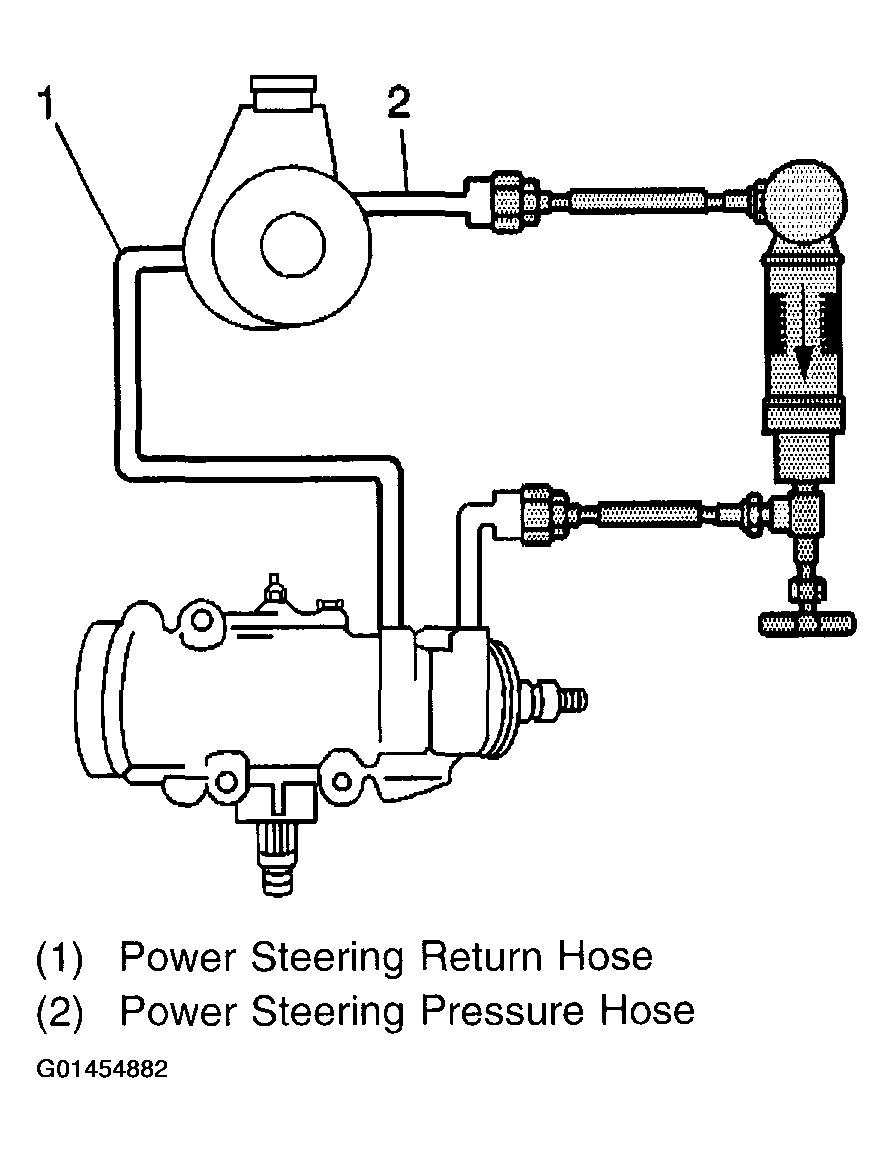 1

2

(1) Power Steering Return Hose
(2) Power Steering Pressure Hose

G01454882