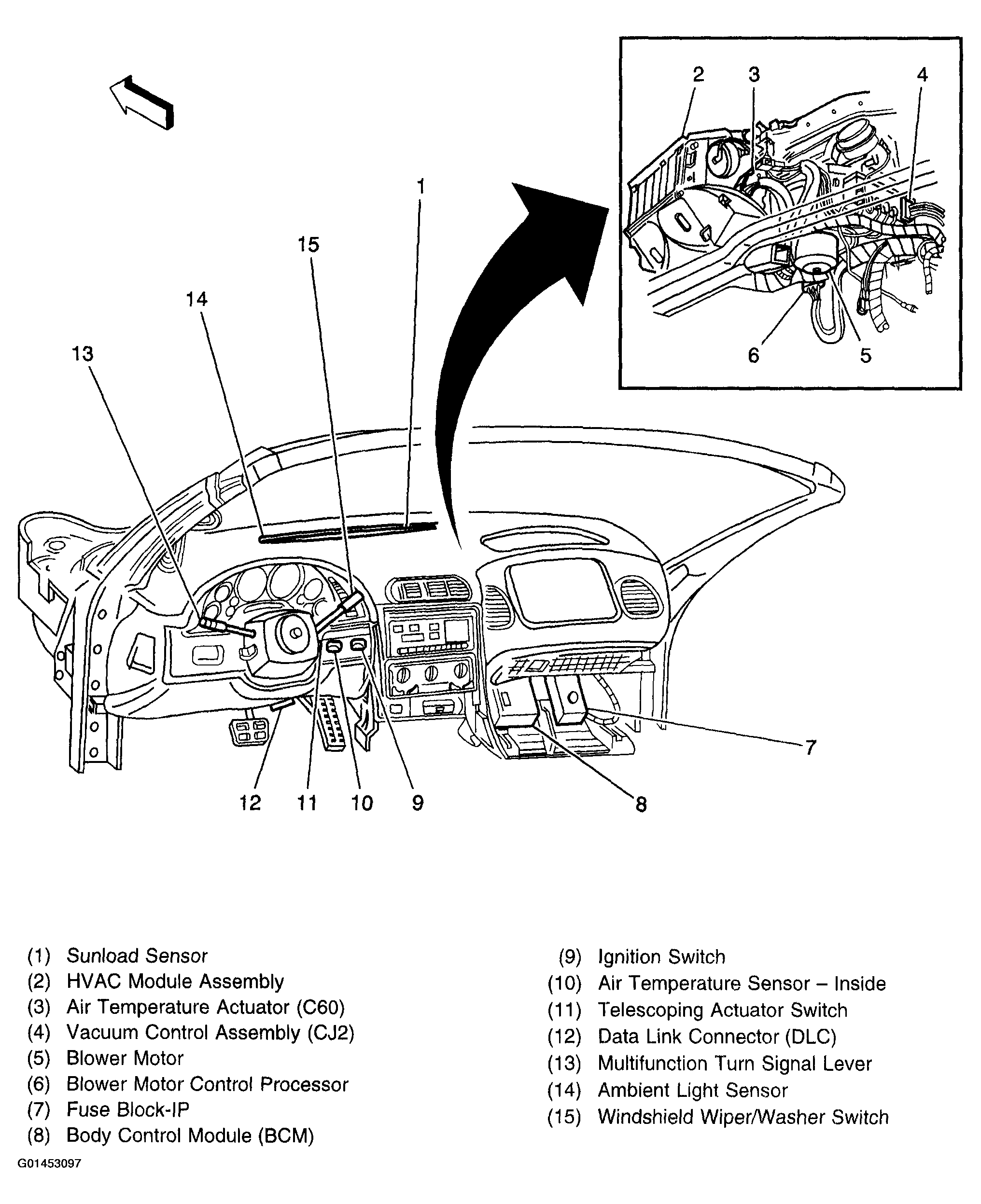 2 3 4

6 5

1

15

14

13

7

12 11 10 9 8

(1) Sunload Sensor
(2) HVAC Module Assembly
(3) Air Temperature Actuator (C60)
(4) Vacuum Control Assembly (CJ2)
(5) Blower Motor
(6) Blower Motor Control Processor
(7) Fuse Block-IP
(8) Body Control Module (BCM)

(9) Ignition Switch
(10) Air Temperature Sensor – Inside
(11) Telescoping Actuator Switch
(12) Data Link Connector (DLC)
(13) Multifunction Turn Signal Lever
(14) Ambient Light Sensor
(15) Windshield Wiper/Washer Switch

G01453097