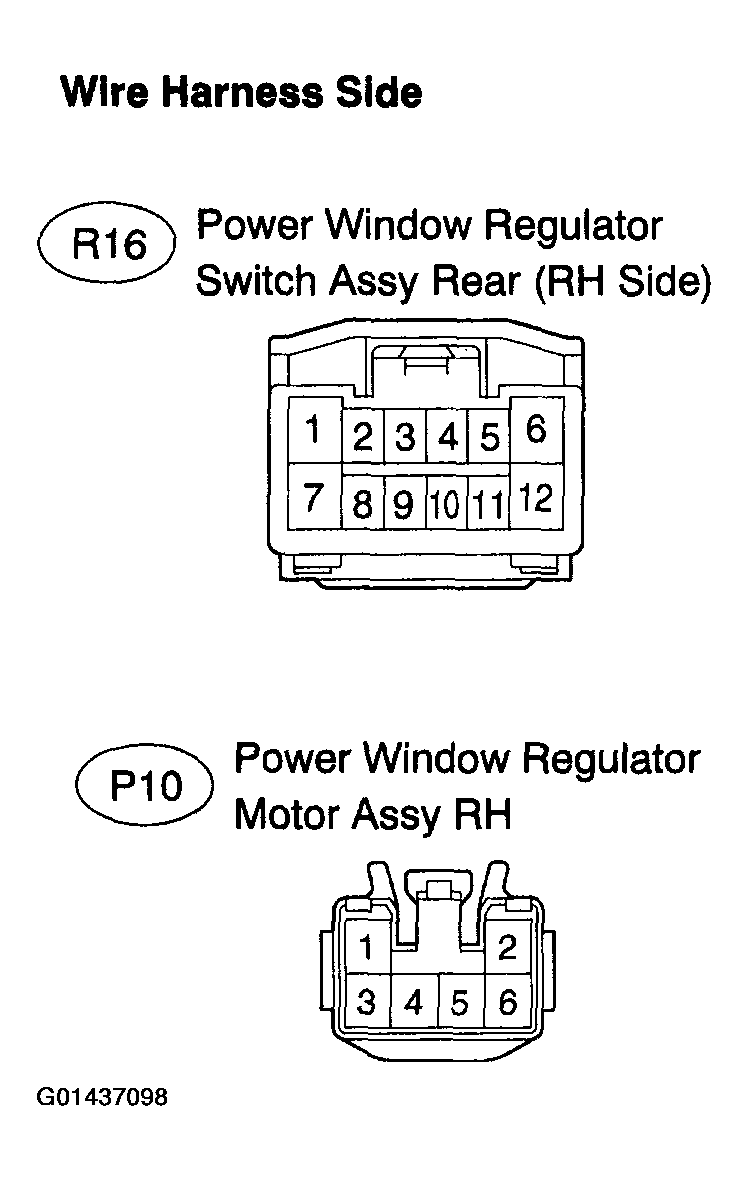 Wire Harness Side

R16 Power Window Regulator Switch Assy Rear (RH Side)

1 2 3 4 5 6
7 8 9 10 11 12

P10 Power Window Regulator Motor Assy RH

1 2
3 4 5 6

G01437098