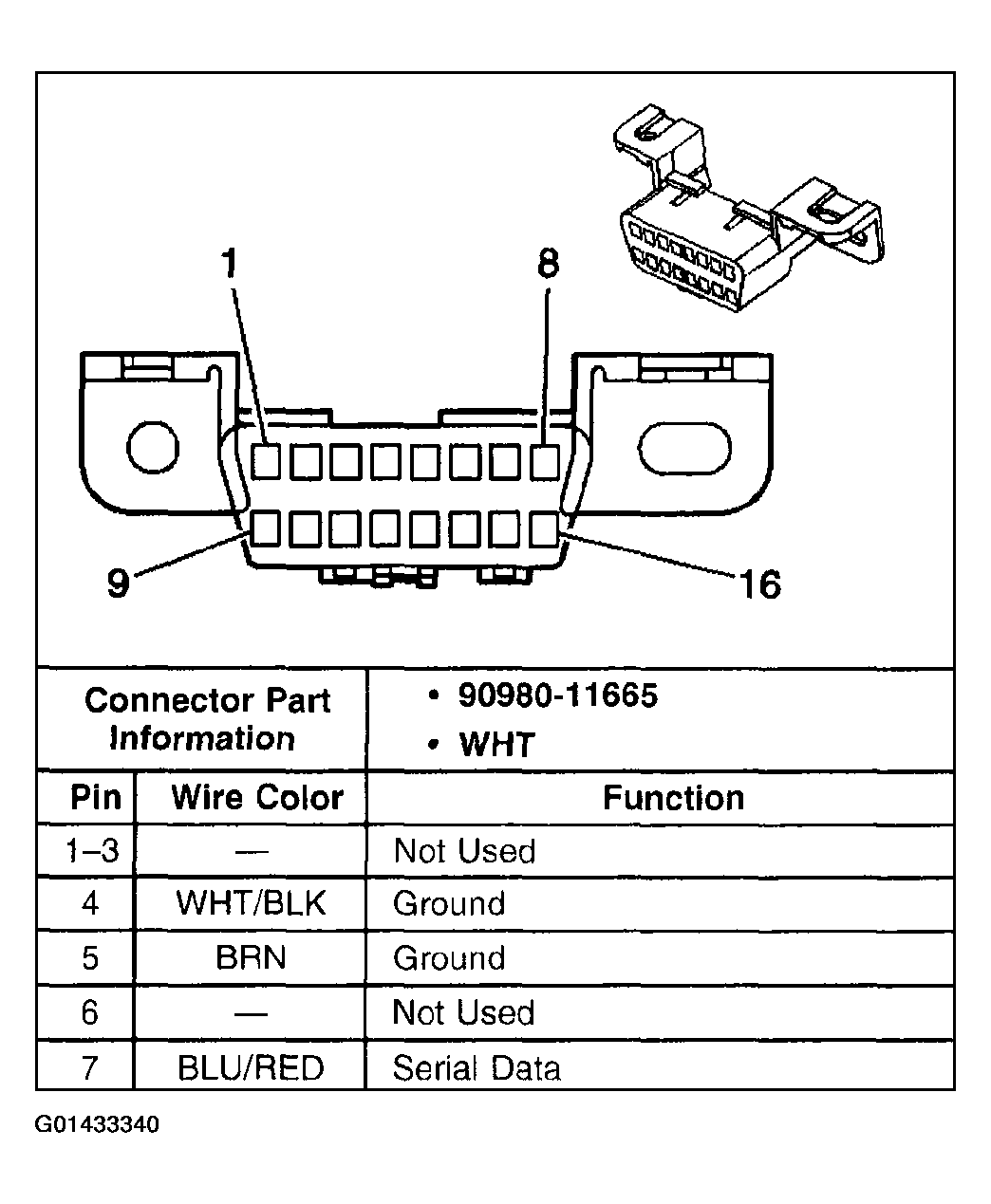 1
8
9
16

| Connector Part Information | | • 90980-11665 • WHT |
|---|---|---|
| Pin | Wire Color | Function |
| 1–3 | — | Not Used |
| 4 | WHT/BLK | Ground |
| 5 | BRN | Ground |
| 6 | — | Not Used |
| 7 | BLU/RED | Serial Data |

G01433340